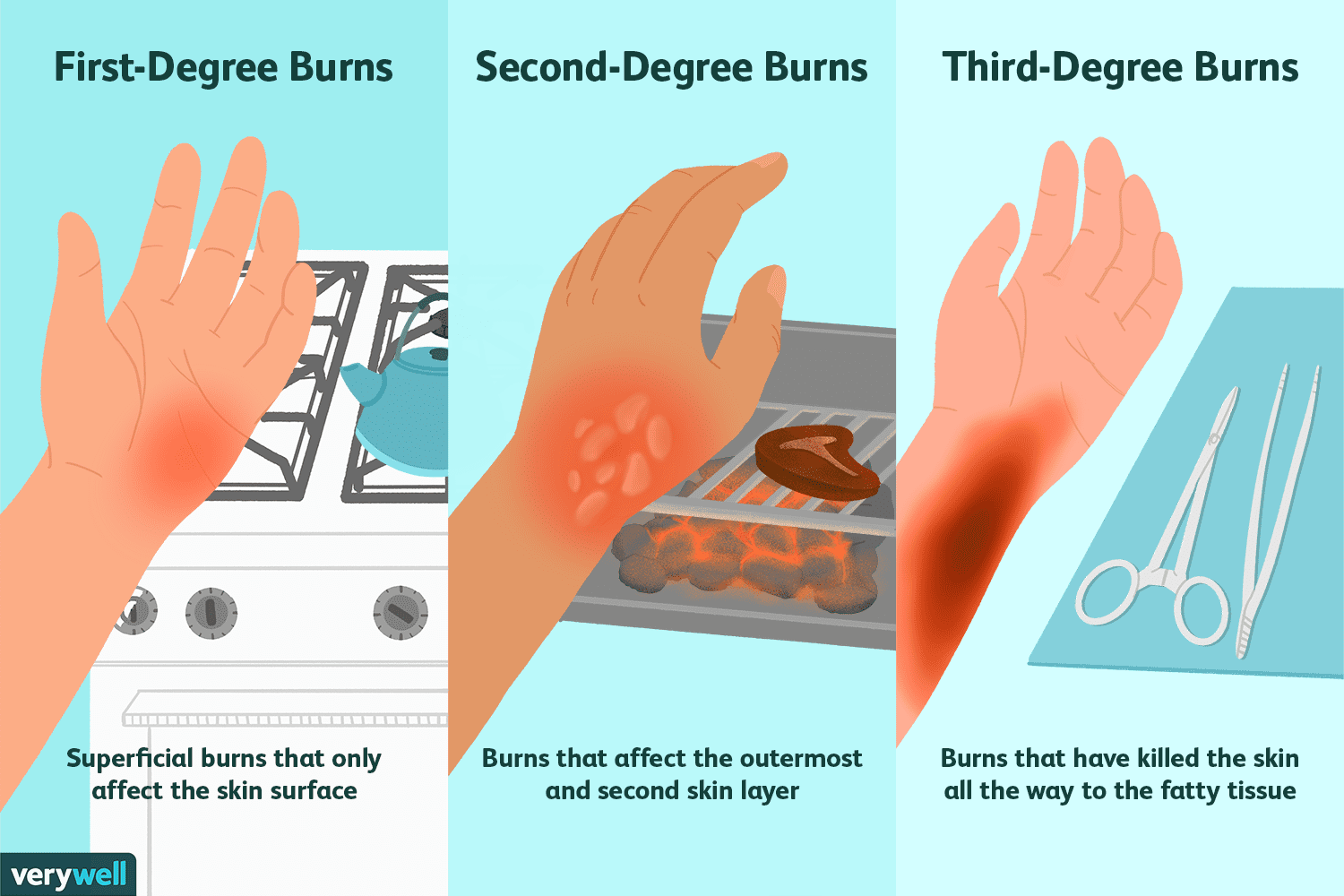 First-Degree Burns

Superficial burns that only affect the skin surface

Second-Degree Burns

Burns that affect the outermost and second skin layer

Third-Degree Burns

Burns that have killed the skin all the way to the fatty tissue

verywell