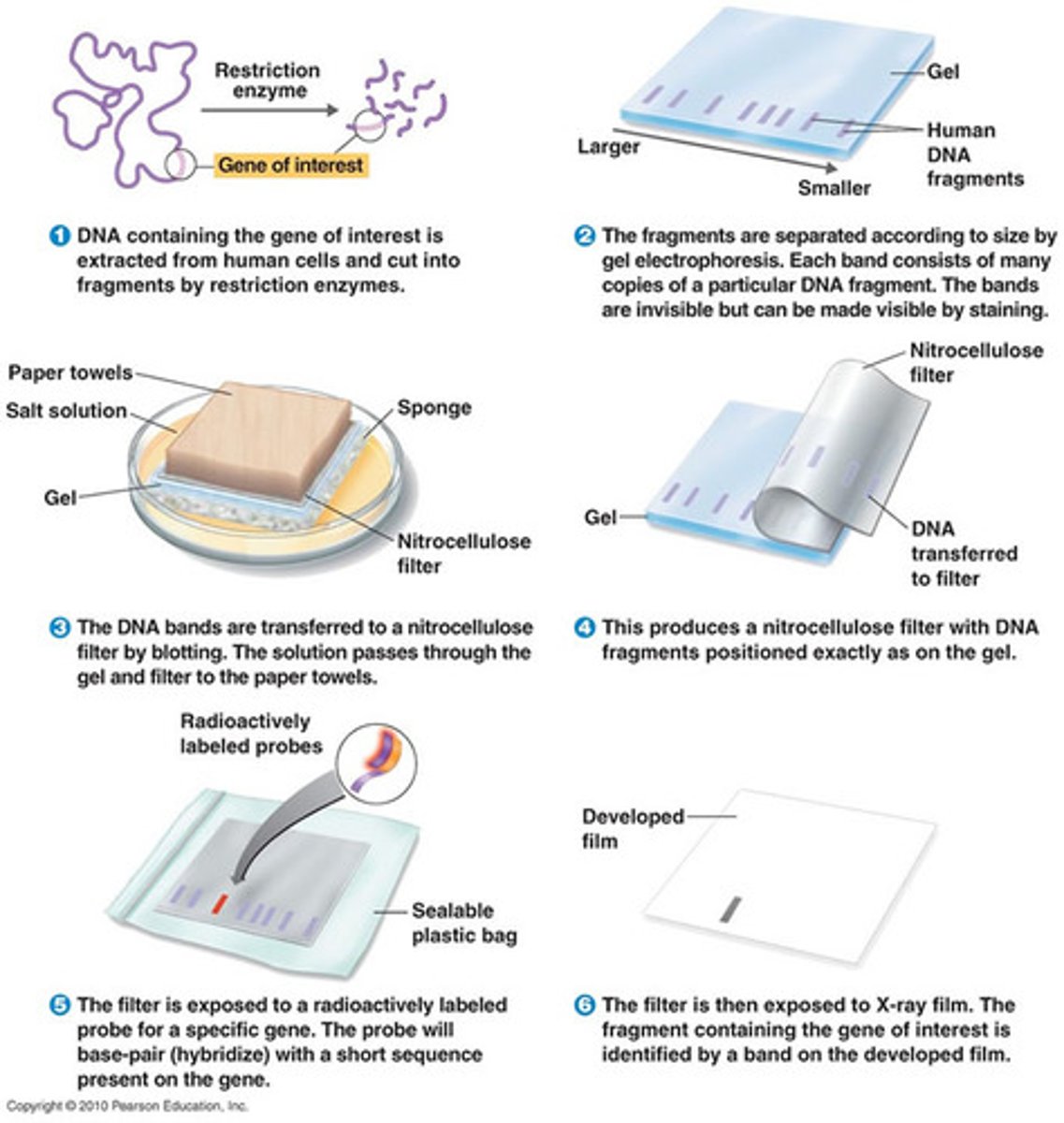 Restriction enzyme

Gene of interest

1 DNA containing the gene of interest is extracted from human cells and cut into fragments by restriction enzymes.

Gel

Human DNA fragments

Larger

Smaller

2 The fragments are separated according to size by gel electrophoresis. Each band consists of many copies of a particular DNA fragment. The bands are invisible but can be made visible by staining.

Paper towels

Salt solution

Sponge

Gel

Nitrocellulose filter

3 The DNA bands are transferred to a nitrocellulose filter by blotting. The solution passes through the gel and filter to the paper towels.

Nitrocellulose filter

Gel

DNA transferred to filter

4 This produces a nitrocellulose filter with DNA fragments positioned exactly as on the gel.

Radioactively labeled probes

Sealable plastic bag

5 The filter is exposed to a radioactively labeled probe for a specific gene. The probe will base-pair (hybridize) with a short sequence present on the gene.

Developed film

6 The filter is then exposed to X-ray film. The fragment containing the gene of interest is identified by a band on the developed film.

Copyright © 2010 Pearson Education, Inc.