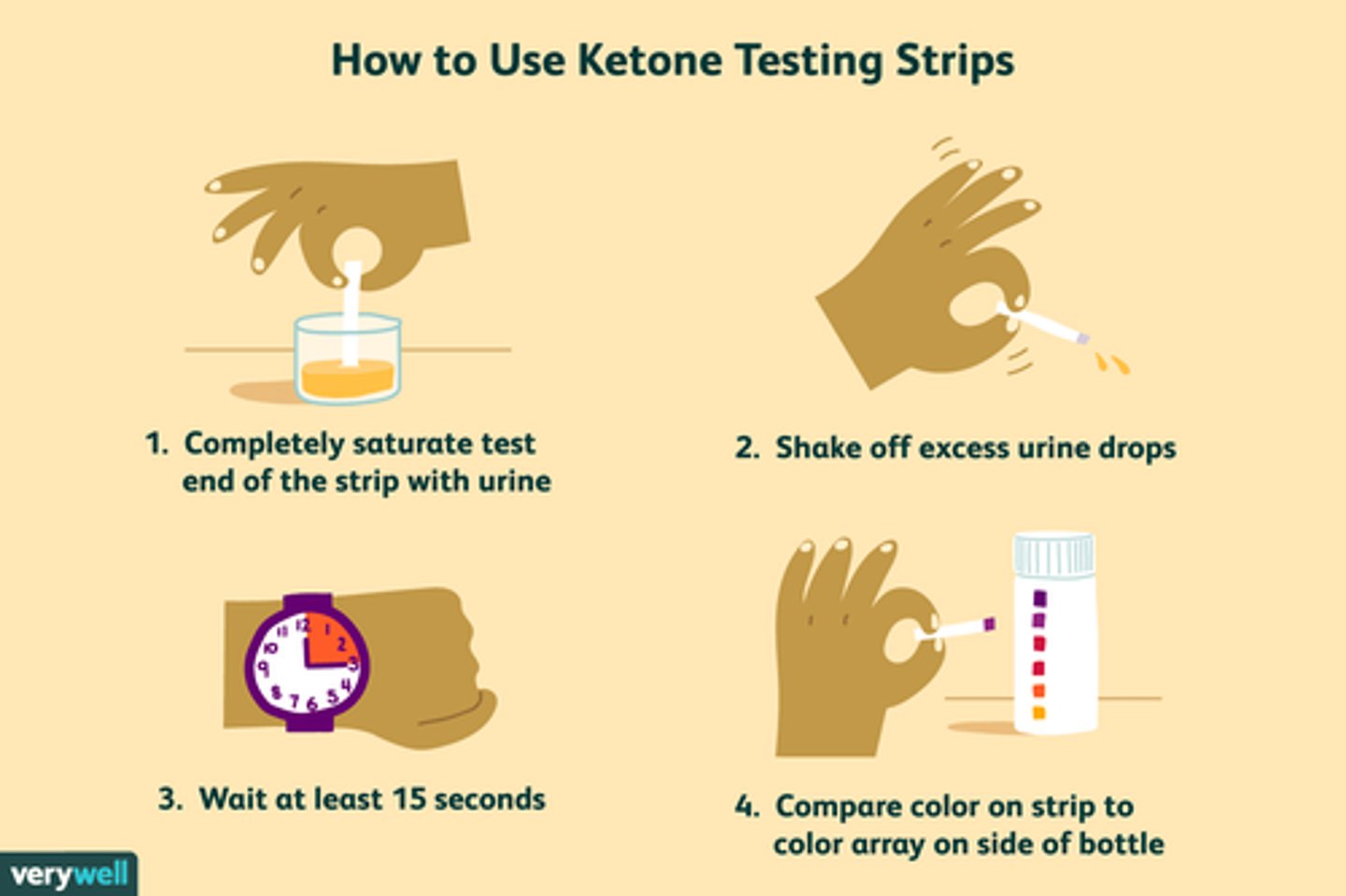 How to Use Ketone Testing Strips

1. Completely saturate test end of the strip with urine

2. Shake off excess urine drops

12 1 2 3 4 5 6 7 8 9 10 11

3. Wait at least 15 seconds

4. Compare color on strip to color array on side of bottle

verywell