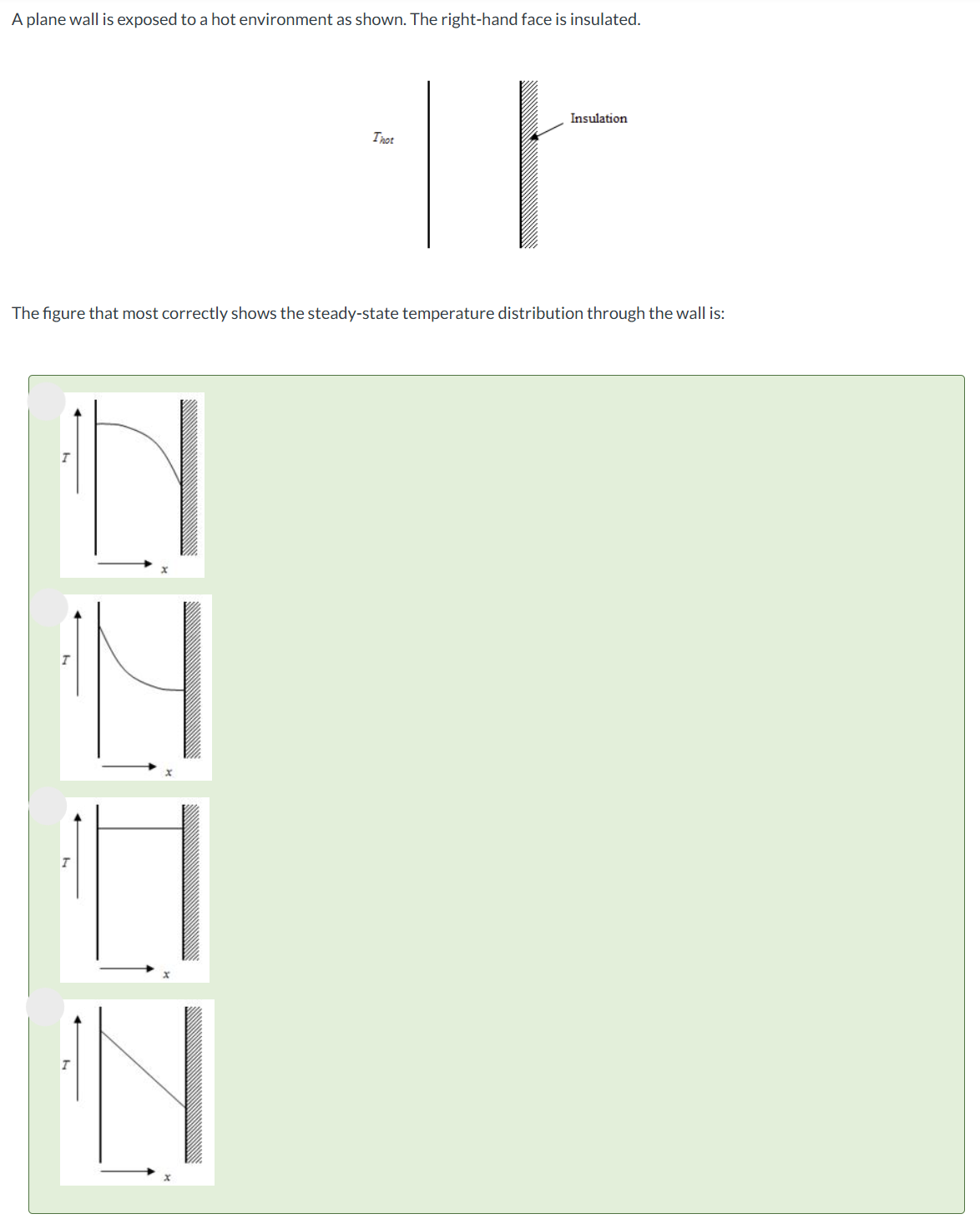 A plane wall is exposed to a hot environment as shown. The right-hand face is insulated.

$T_{hot}$

Insulation

The figure that most correctly shows the steady-state temperature distribution through the wall is:

$T$

$x$

$T$

$x$

$T$

$x$

$T$

$x$