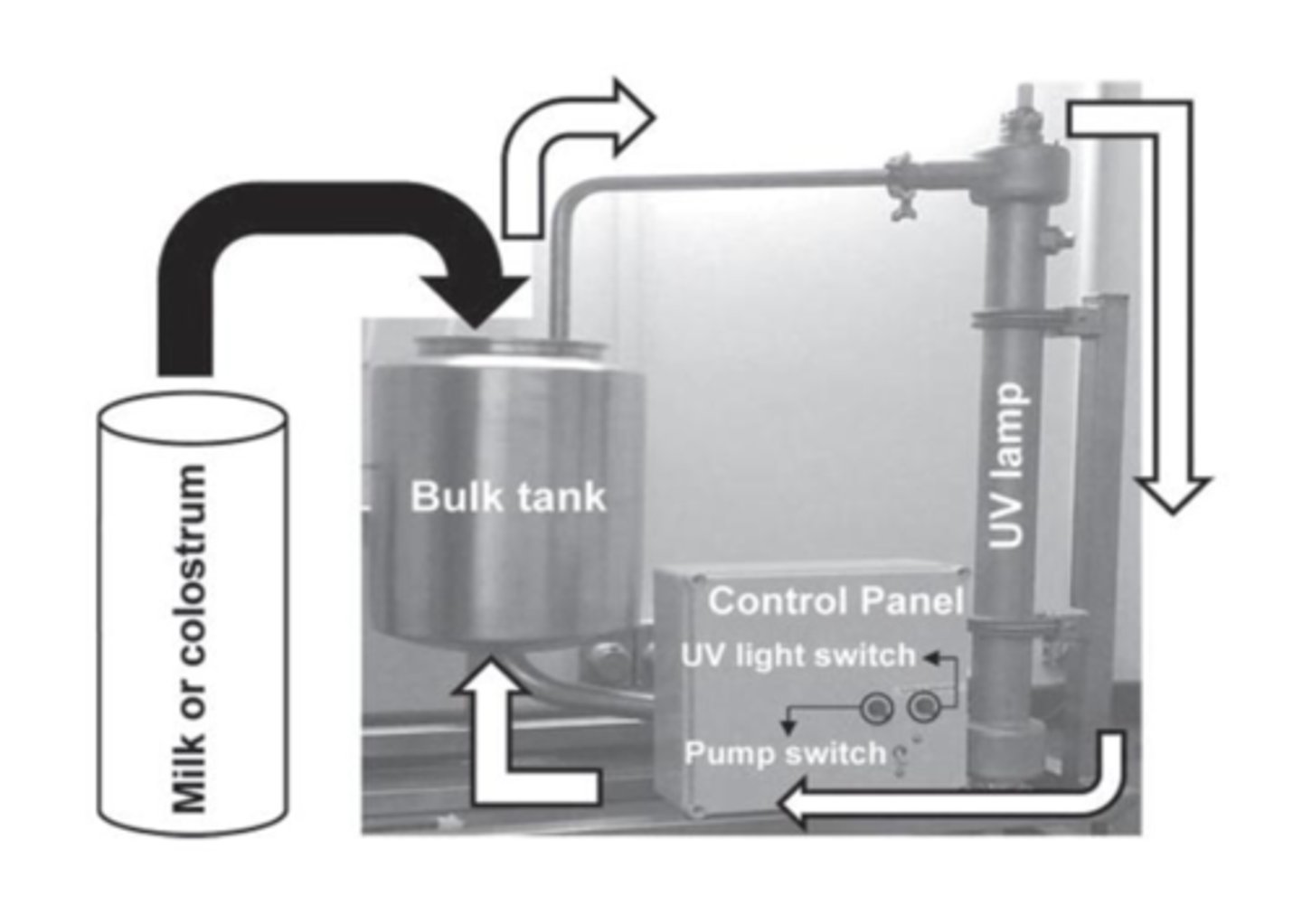 Milk or colostrum

Bulk tank

UV lamp

Control Panel

UV light switch

Pump switch