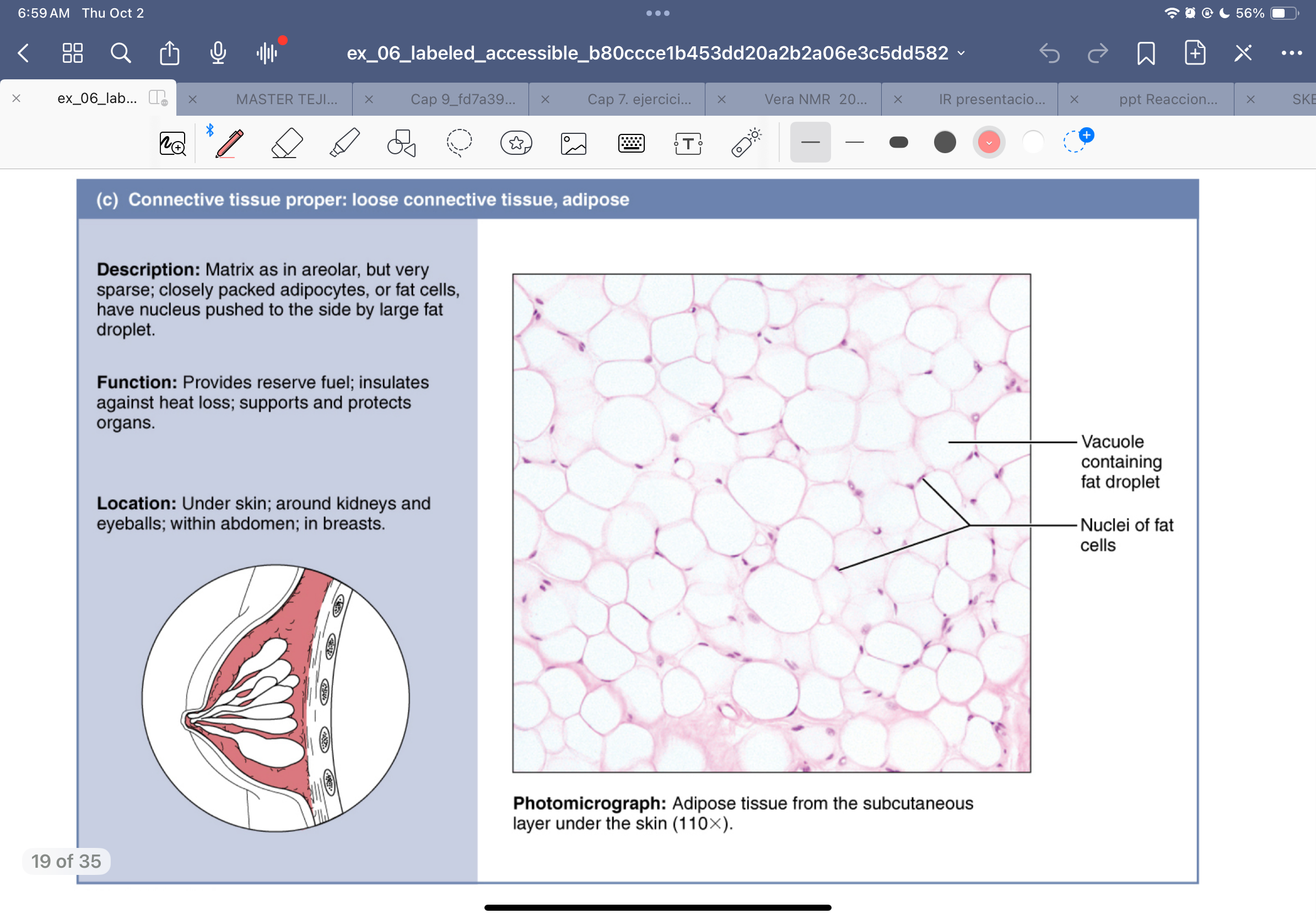 6:59 AM Thu Oct 2

56%

ex_06_labeled_accessible_b80ccce1b453dd20a2b2a06e3c5dd582

ex_06_lab... MASTER TEJI... Cap 9_fd7a39... Cap 7. ejercici... Vera NMR 20... IR presentacio... ppt Reaccion... SKE

(c) Connective tissue proper: loose connective tissue, adipose

**Description:** Matrix as in areolar, but very sparse; closely packed adipocytes, or fat cells, have nucleus pushed to the side by large fat droplet.

**Function:** Provides reserve fuel; insulates against heat loss; supports and protects organs.

**Location:** Under skin; around kidneys and eyeballs; within abdomen; in breasts.

Vacuole containing fat droplet

Nuclei of fat cells

**Photomicrograph:** Adipose tissue from the subcutaneous layer under the skin (110×).

19 of 35