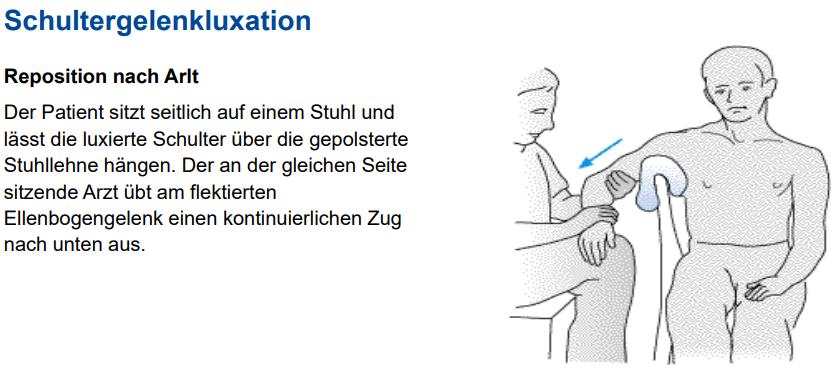 Schultergelenkluxation

Reposition nach Arlt

Der Patient sitzt seitlich auf einem Stuhl und lässt die luxierte Schulter über die gepolsterte Stuhllehne hängen. Der an der gleichen Seite sitzende Arzt übt am flektierten Ellenbogengelenk einen kontinuierlichen Zug nach unten aus.