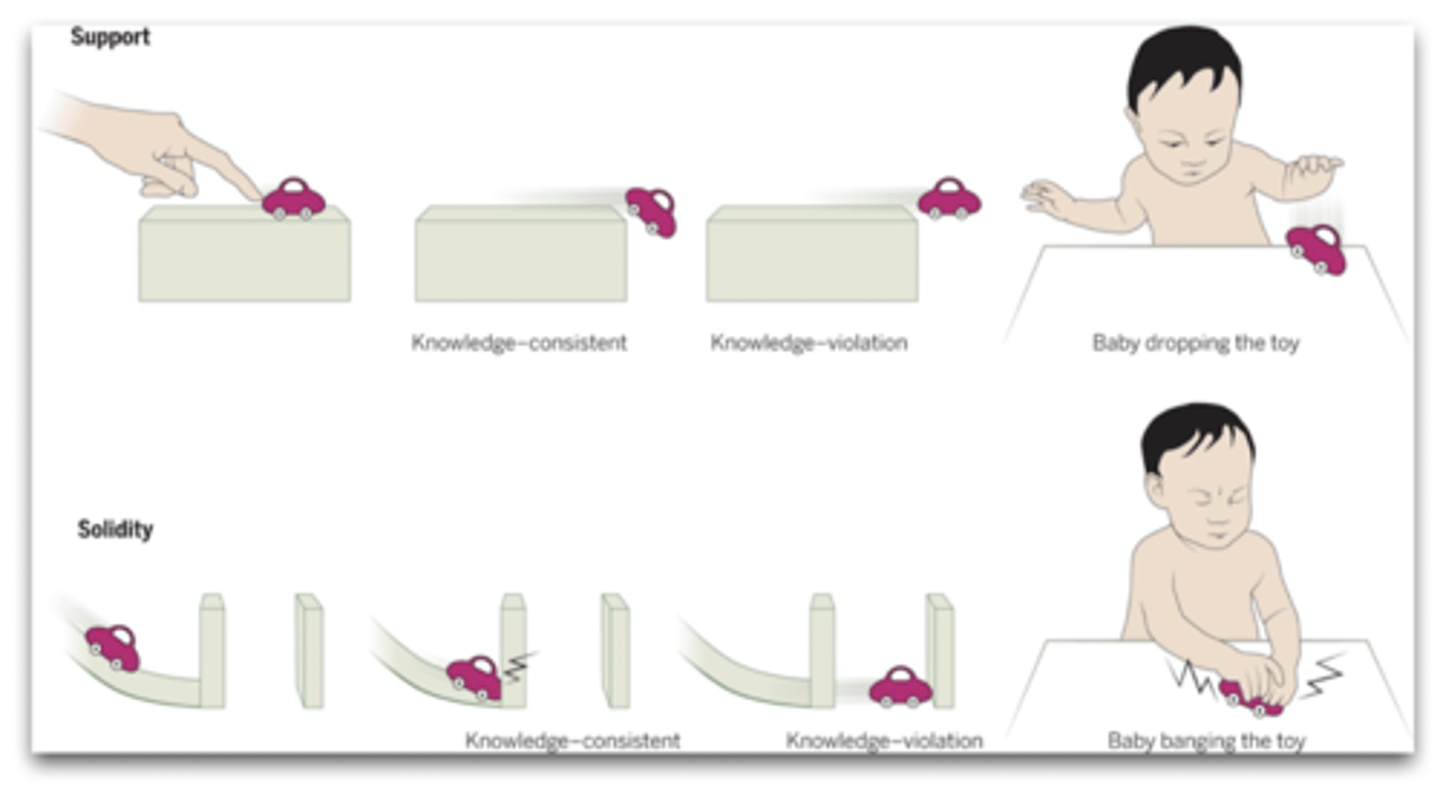 Support

Knowledge–consistent

Knowledge–violation

Baby dropping the toy

Solidity

Knowledge–consistent

Knowledge–violation

Baby banging the toy