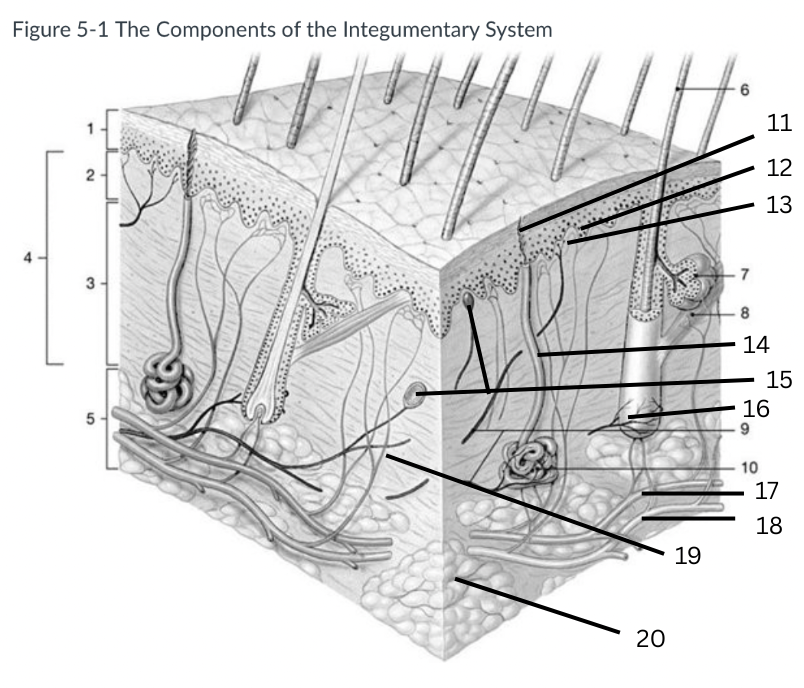 Figure 5-1 The Components of the Integumentary System

1
2
4
3
5
6
11
12
13
7
8
14
15
16
9
10
17
18
19
20