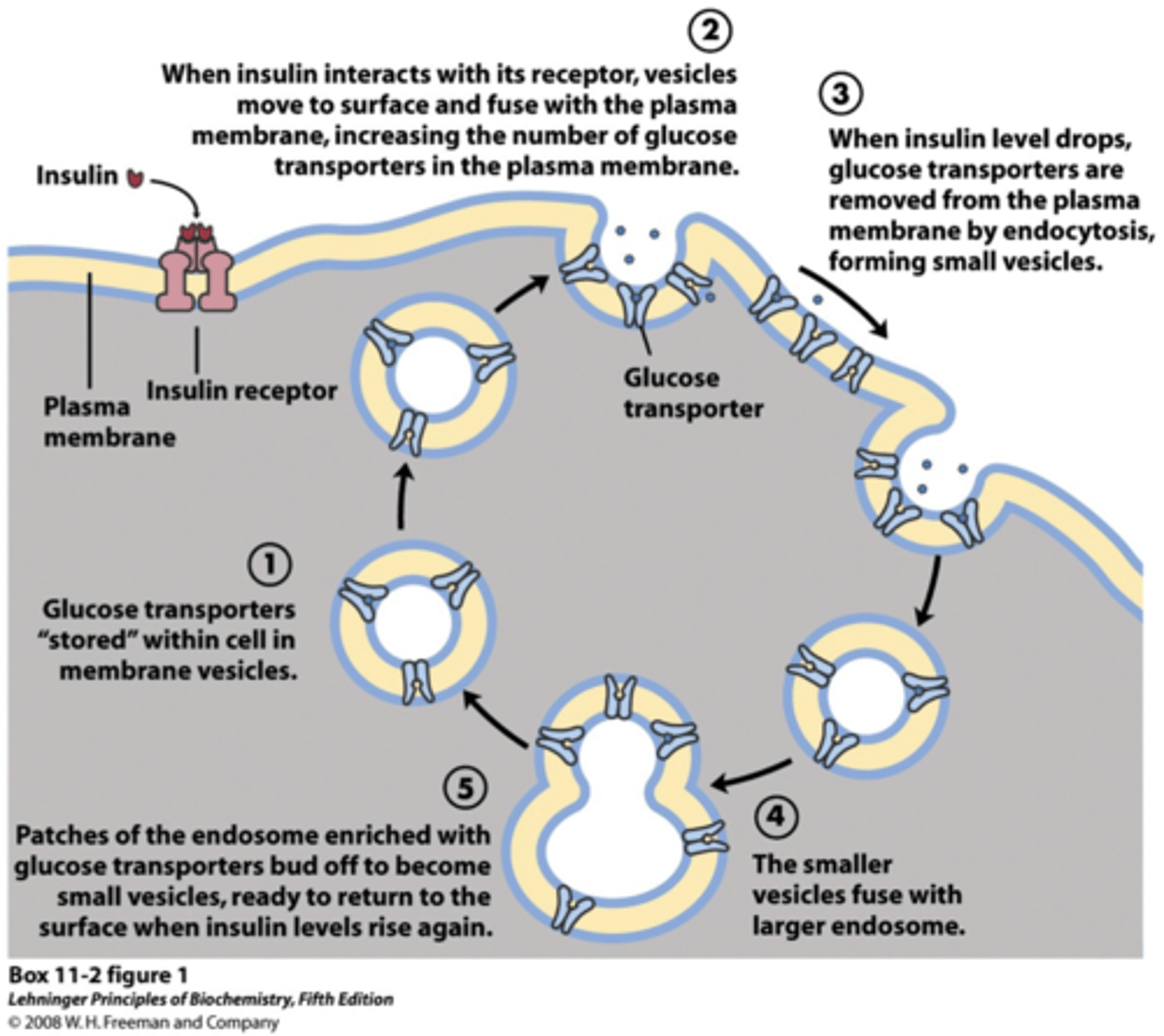 2
When insulin interacts with its receptor, vesicles move to surface and fuse with the plasma membrane, increasing the number of glucose transporters in the plasma membrane.

3
When insulin level drops, glucose transporters are removed from the plasma membrane by endocytosis, forming small vesicles.

Insulin

Plasma membrane

Insulin receptor

Glucose transporter

1
Glucose transporters "stored" within cell in membrane vesicles.

5
Patches of the endosome enriched with glucose transporters bud off to become small vesicles, ready to return to the surface when insulin levels rise again.

4
The smaller vesicles fuse with larger endosome.

Box 11-2 figure 1
Lehninger Principles of Biochemistry, Fifth Edition
© 2008 W. H. Freeman and Company