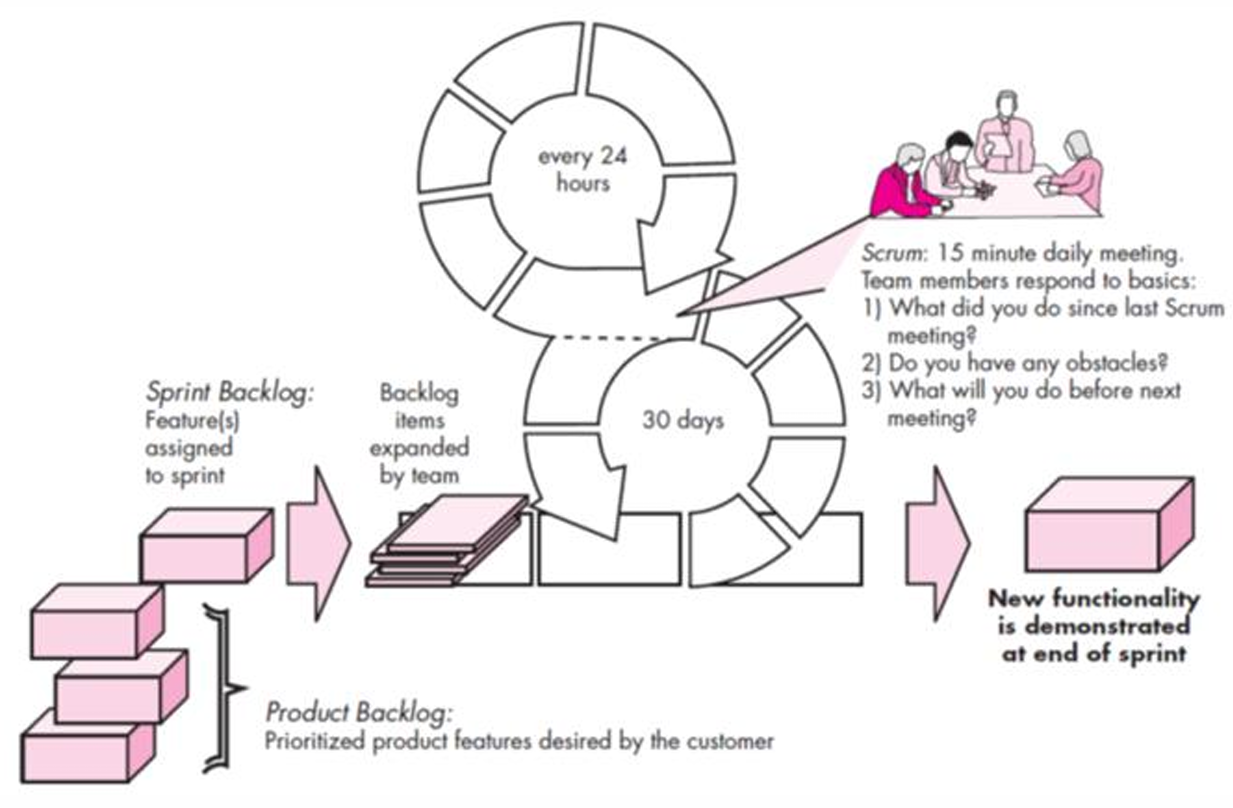 every 24 hours

Scrum: 15 minute daily meeting. Team members respond to basics:
1) What did you do since last Scrum meeting?
2) Do you have any obstacles?
3) What will you do before next meeting?

Sprint Backlog: Feature(s) assigned to sprint

Backlog items expanded by team

30 days

New functionality is demonstrated at end of sprint

Product Backlog: Prioritized product features desired by the customer