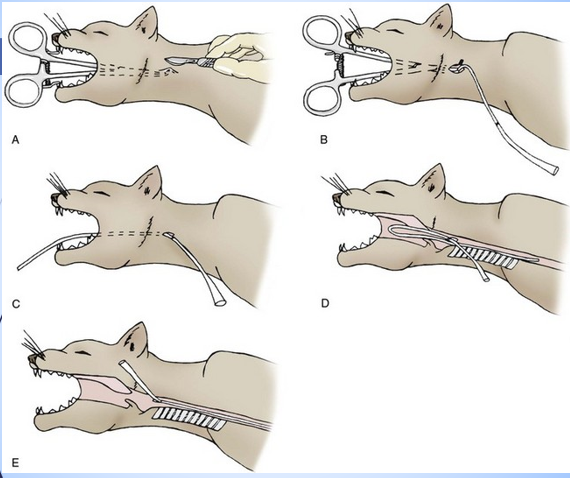 A

B

C

D

E