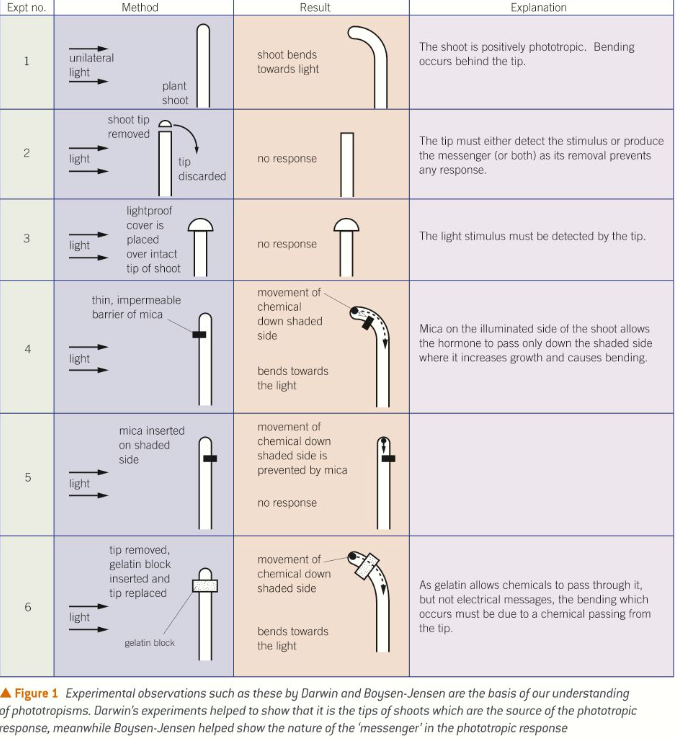 | Expt no. | Method | Result | Explanation |
|---|---|---|---|
| 1 | unilateral light plant shoot | shoot bends towards light | The shoot is positively phototropic. Bending occurs behind the tip. |
| 2 | shoot tip removed light tip discarded | no response | The tip must either detect the stimulus or produce the messenger (or both) as its removal prevents any response. |
| 3 | lightproof cover is placed over intact tip of shoot light | no response | The light stimulus must be detected by the tip. |
| 4 | thin, impermeable barrier of mica light | movement of chemical down shaded side bends towards the light | Mica on the illuminated side of the shoot allows the hormone to pass only down the shaded side where it increases growth and causes bending. |
| 5 | mica inserted on shaded side light | movement of chemical down shaded side is prevented by mica no response | |
| 6 | tip removed, gelatin block inserted and tip replaced light gelatin block | movement of chemical down shaded side bends towards the light | As gelatin allows chemicals to pass through it, but not electrical messages, the bending which occurs must be due to a chemical passing from the tip. |

▲ Figure 1 Experimental observations such as these by Darwin and Boysen-Jensen are the basis of our understanding of phototropisms. Darwin's experiments helped to show that it is the tips of shoots which are the source of the phototropic response, meanwhile Boysen-Jensen helped show the nature of the 'messenger' in the phototropic response