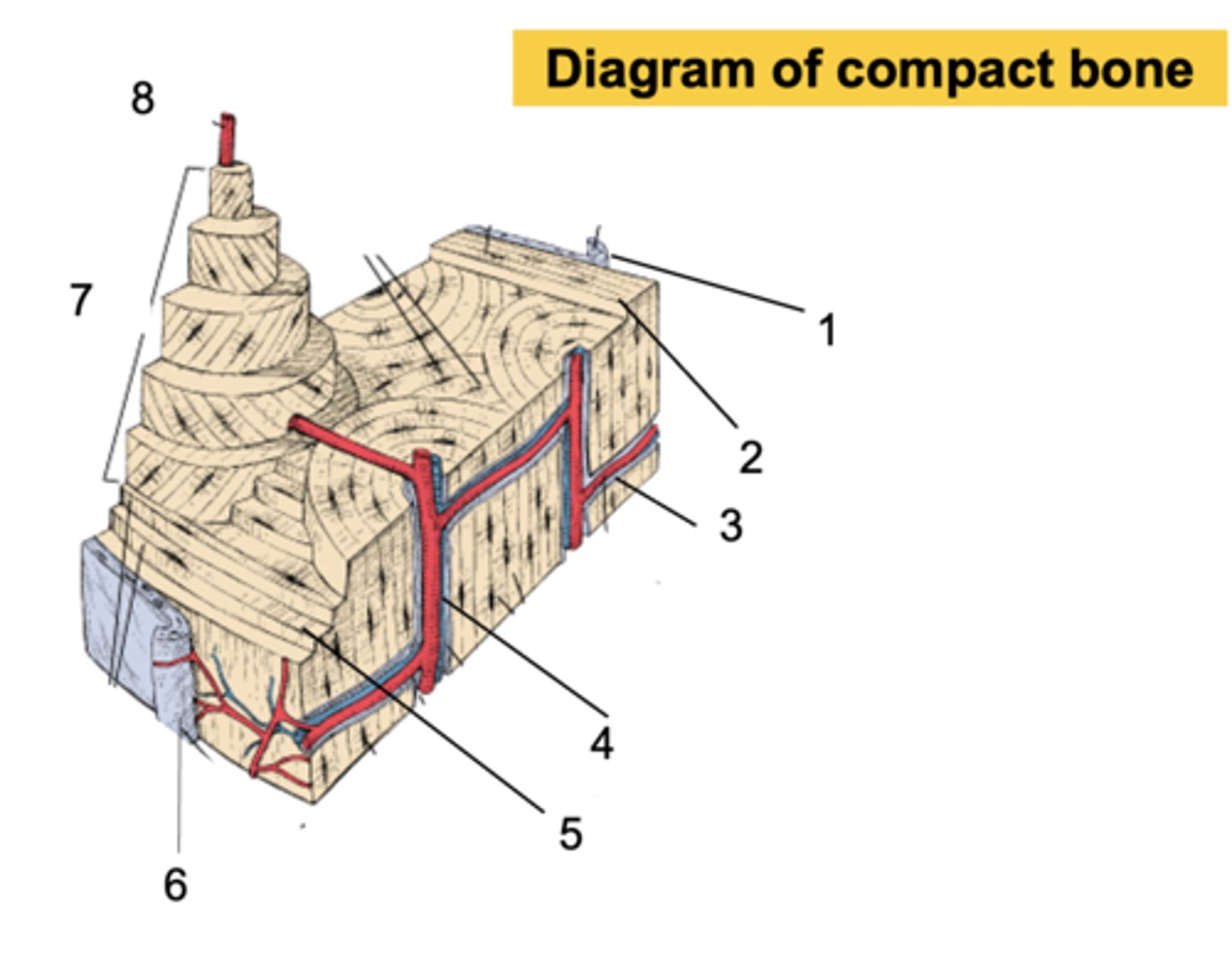 Diagram of compact bone

8

7

1

2

3

4

5

6