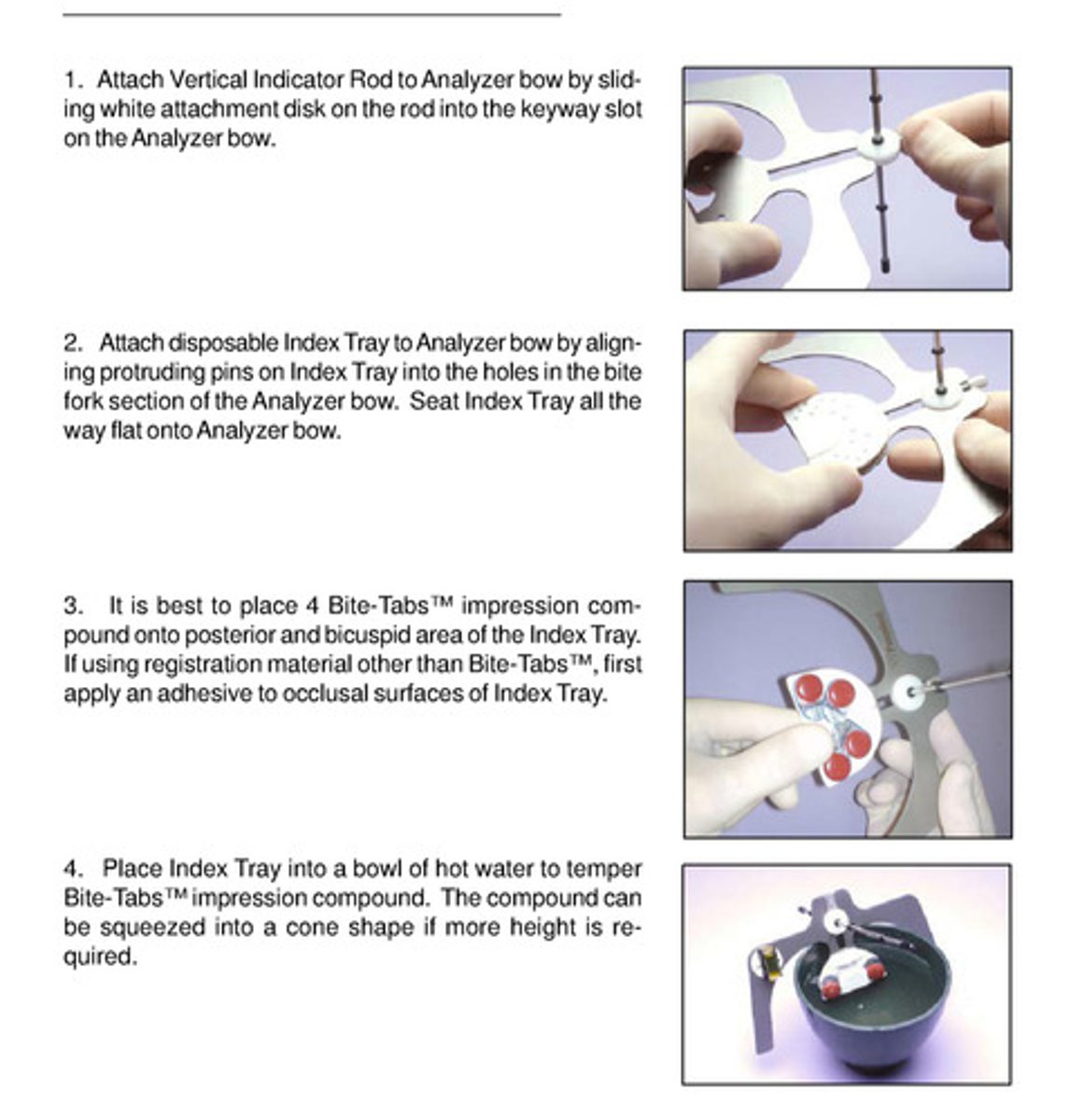 1. Attach Vertical Indicator Rod to Analyzer bow by sliding white attachment disk on the rod into the keyway slot on the Analyzer bow.

2. Attach disposable Index Tray to Analyzer bow by aligning protruding pins on Index Tray into the holes in the bite fork section of the Analyzer bow. Seat Index Tray all the way flat onto Analyzer bow.

3. It is best to place 4 Bite-Tabs™ impression compound onto posterior and bicuspid area of the Index Tray. If using registration material other than Bite-Tabs™, first apply an adhesive to occlusal surfaces of Index Tray.

4. Place Index Tray into a bowl of hot water to temper Bite-Tabs™ impression compound. The compound can be squeezed into a cone shape if more height is required.