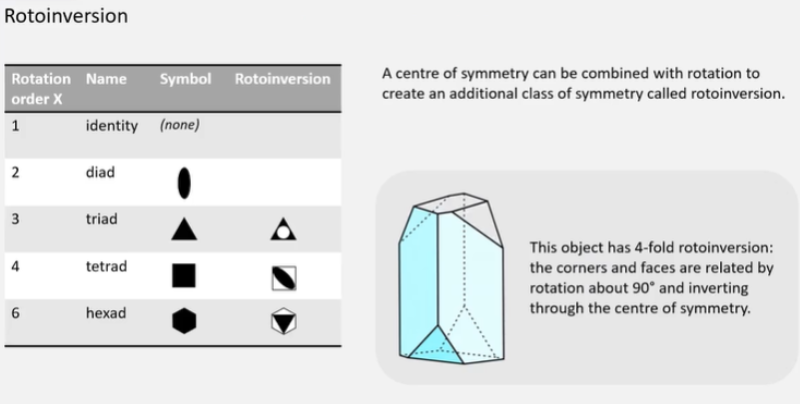 Rotoinversion

| Rotation order X | Name | Symbol | Rotoinversion |
|---|---|---|---|
| 1 | identity | (none) | |
| 2 | diad | | |
| 3 | triad | | |
| 4 | tetrad | | |
| 6 | hexad | | |

A centre of symmetry can be combined with rotation to create an additional class of symmetry called rotoinversion.

This object has 4-fold rotoinversion: the corners and faces are related by rotation about 90° and inverting through the centre of symmetry.