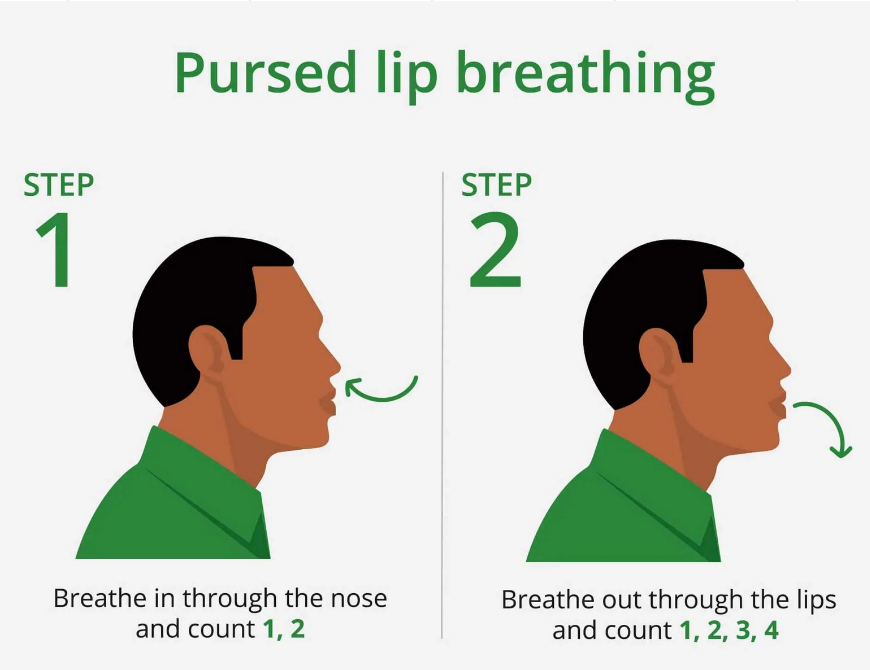 Pursed lip breathing

STEP
1

Breathe in through the nose and count 1, 2

STEP
2

Breathe out through the lips and count 1, 2, 3, 4