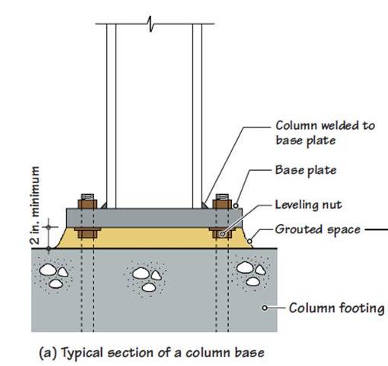 2 in. minimum

Column welded to base plate

Base plate

Leveling nut

Grouted space

Column footing

(a) Typical section of a column base