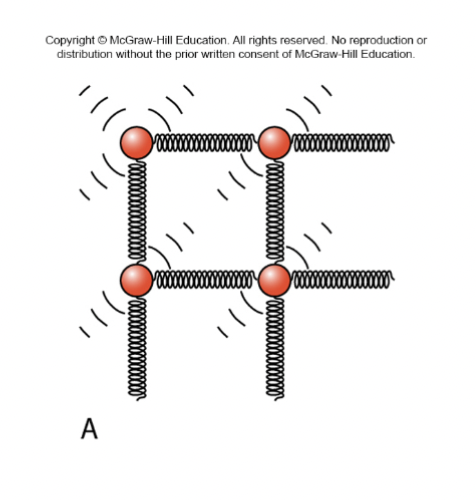 Copyright © McGraw-Hill Education. All rights reserved. No reproduction or distribution without the prior written consent of McGraw-Hill Education.

A