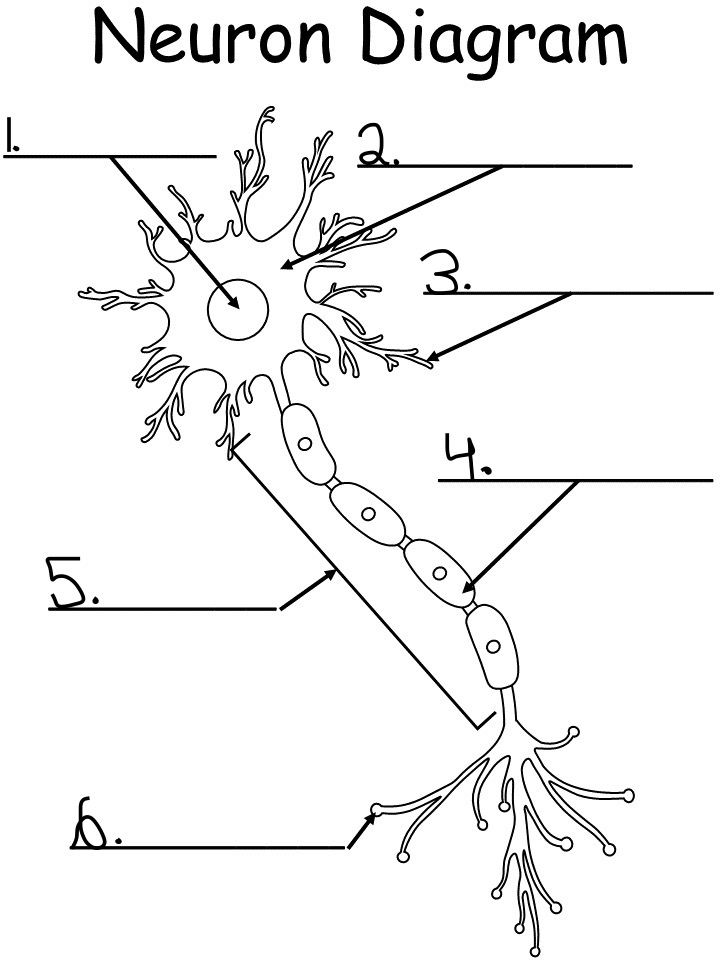 Neuron Diagram

1.

2.

3.

4.

5.

6.