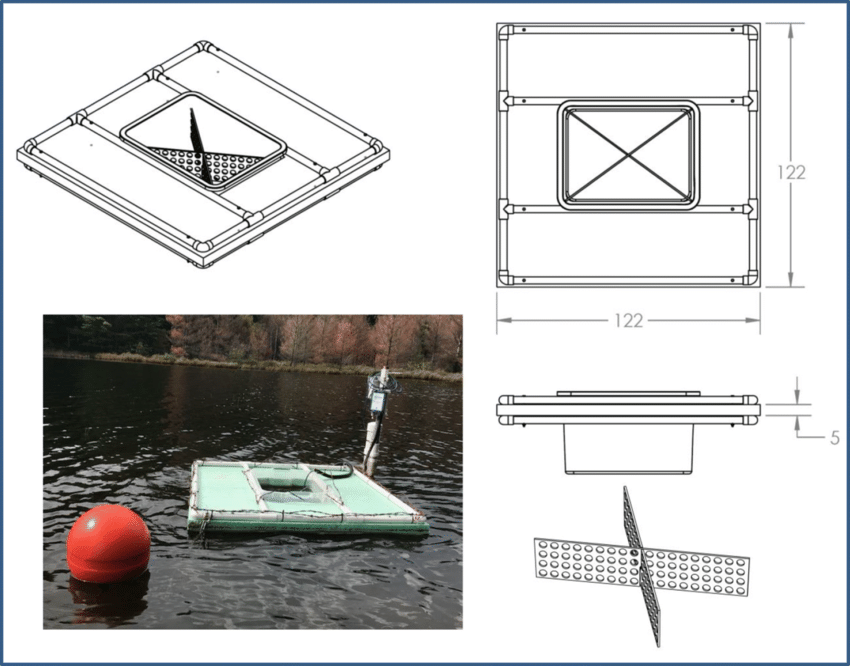 122

122

5