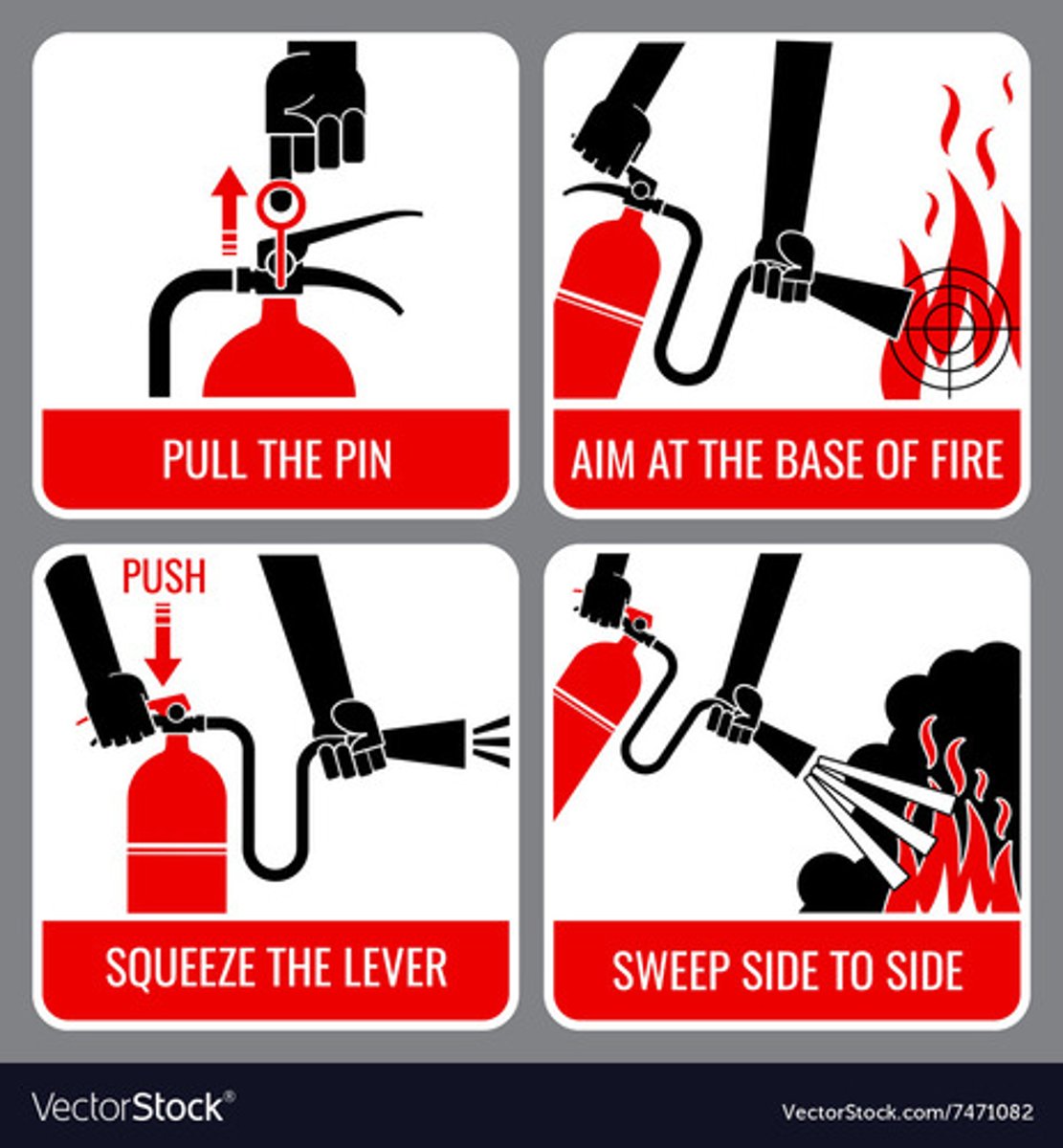 PULL THE PIN

AIM AT THE BASE OF FIRE

PUSH

SQUEEZE THE LEVER

SWEEP SIDE TO SIDE

VectorStock®

VectorStock.com/7471082