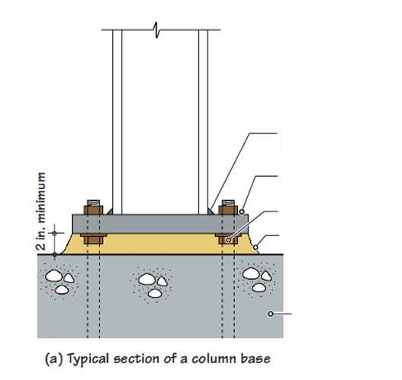 2 in. minimum

(a) Typical section of a column base