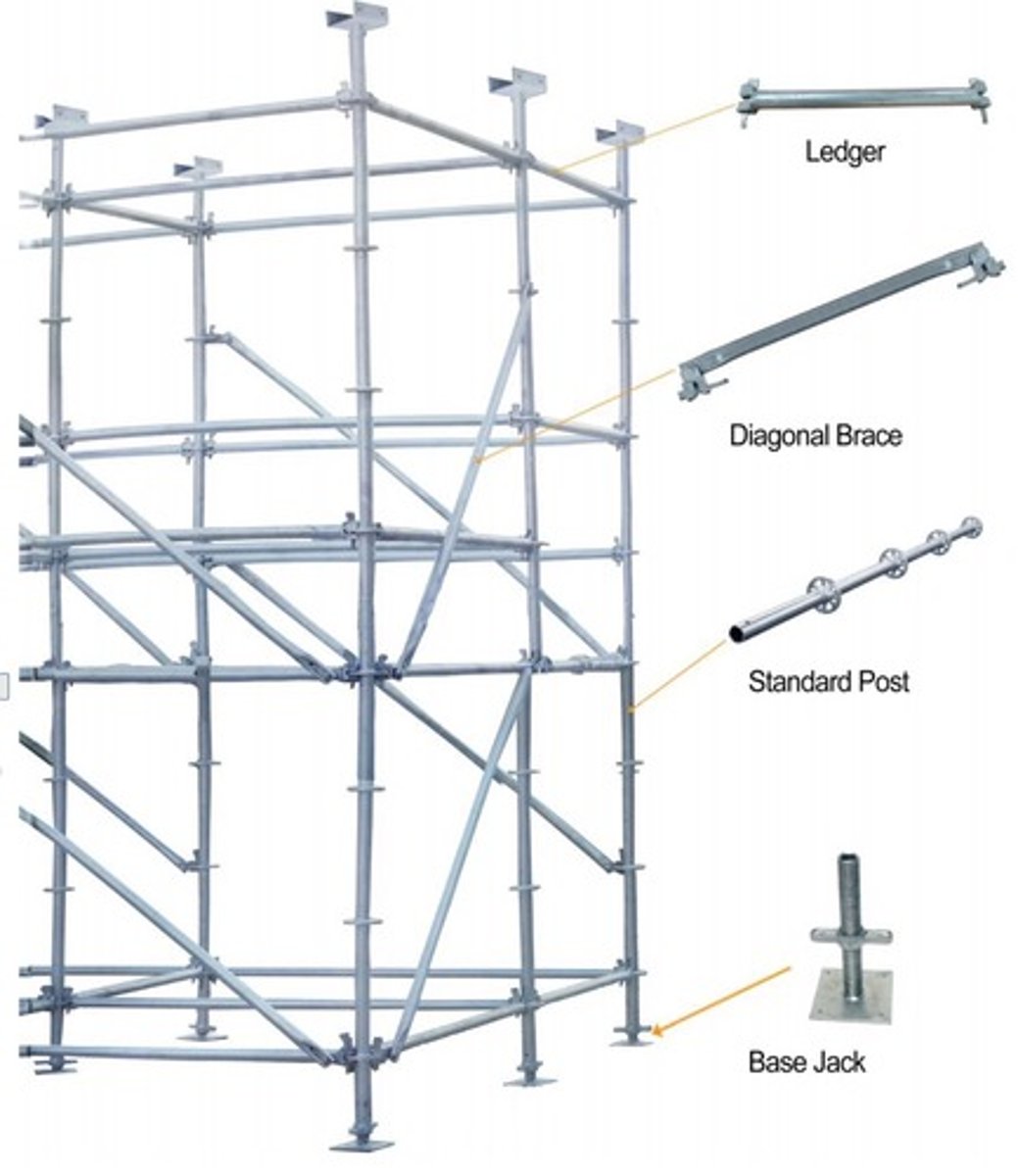 Ledger

Diagonal Brace

Standard Post

Base Jack