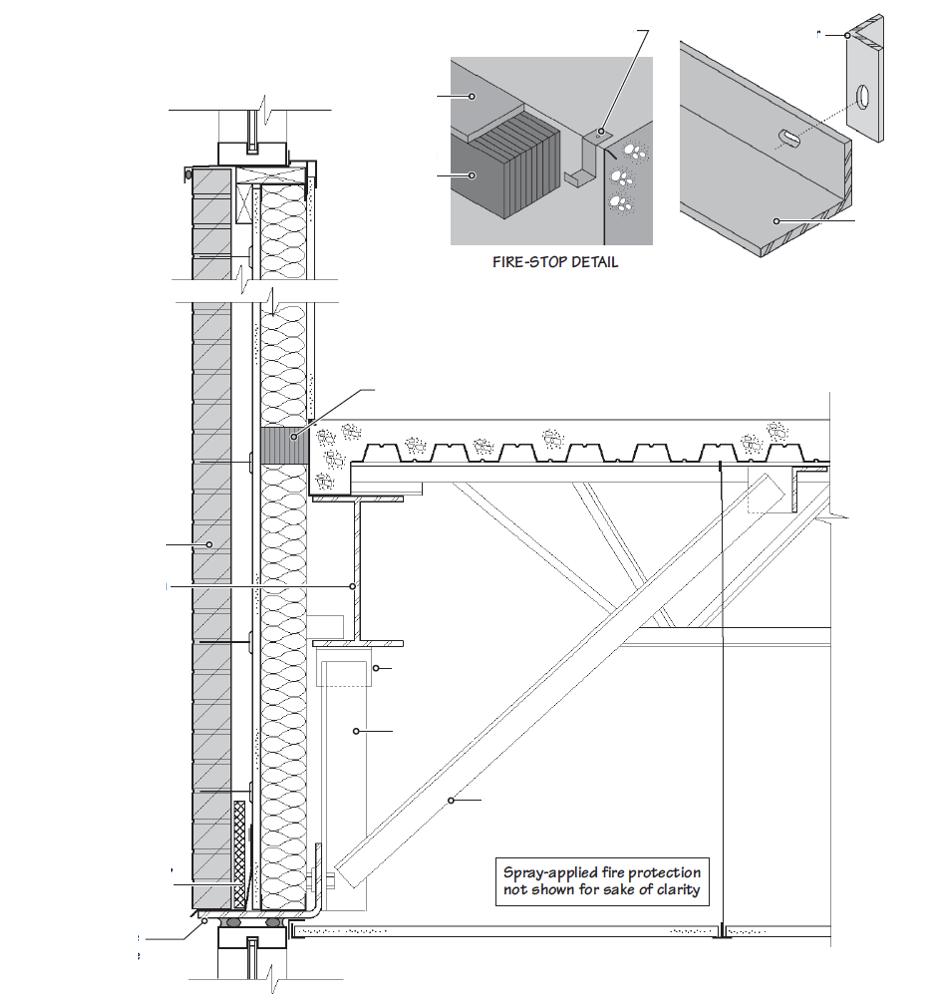 FIRE-STOP DETAIL

Spray-applied fire protection not shown for sake of clarity