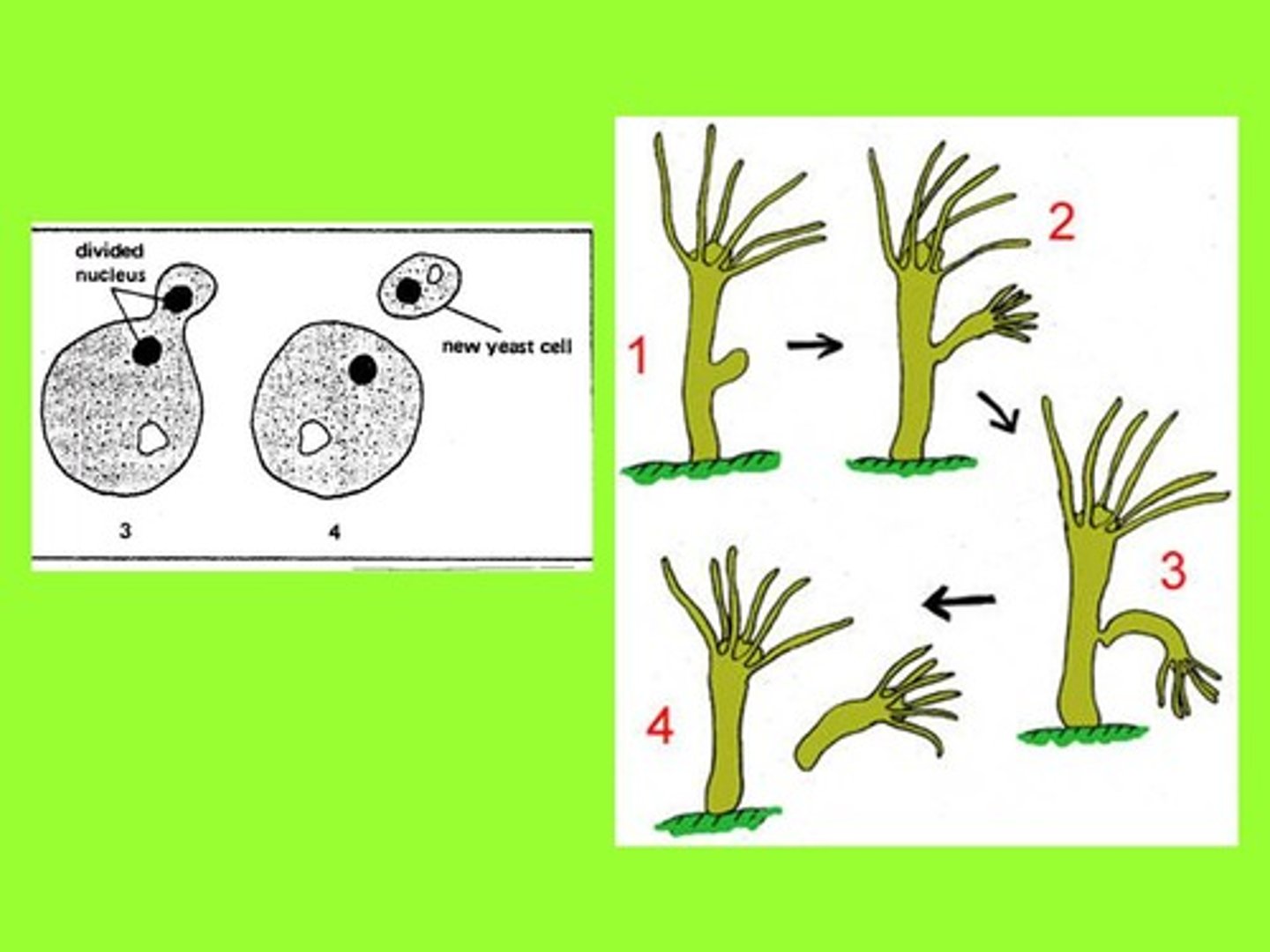 divided nucleus

new yeast cell

3

4

1

2

3

4