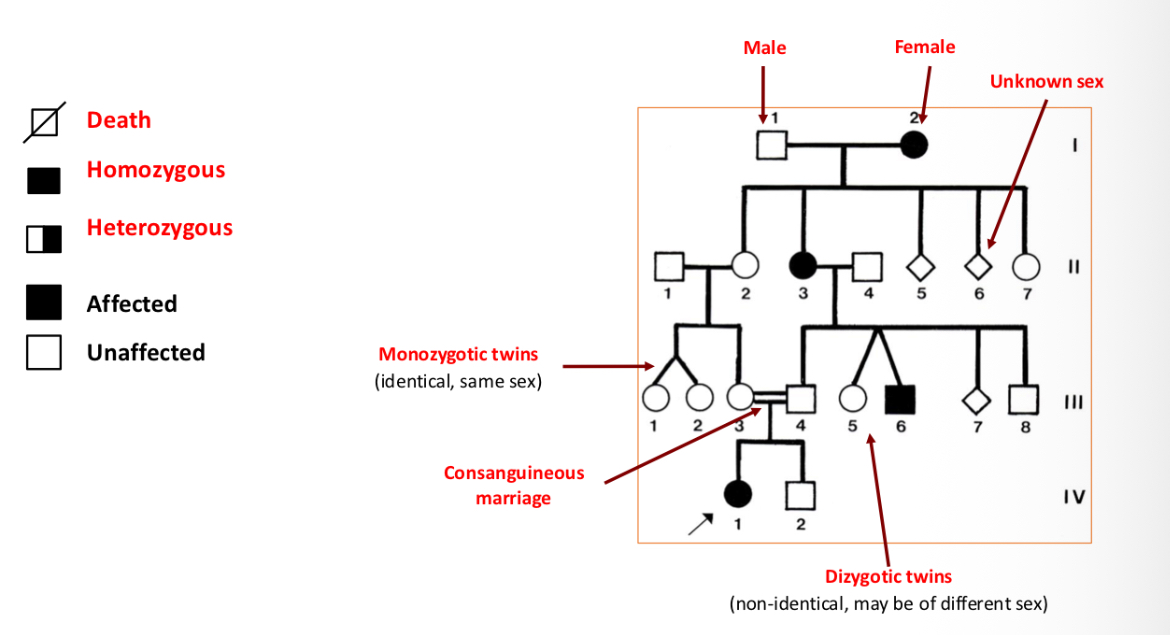 Death

Homozygous

Heterozygous

Affected

Unaffected

Male

Female

Unknown sex

1

2

I

1

2

3

4

5

6

7

II

Monozygotic twins
(identical, same sex)

1

2

3

4

5

6

7

8

III

Consanguineous marriage

1

2

IV

Dizygotic twins
(non-identical, may be of different sex)