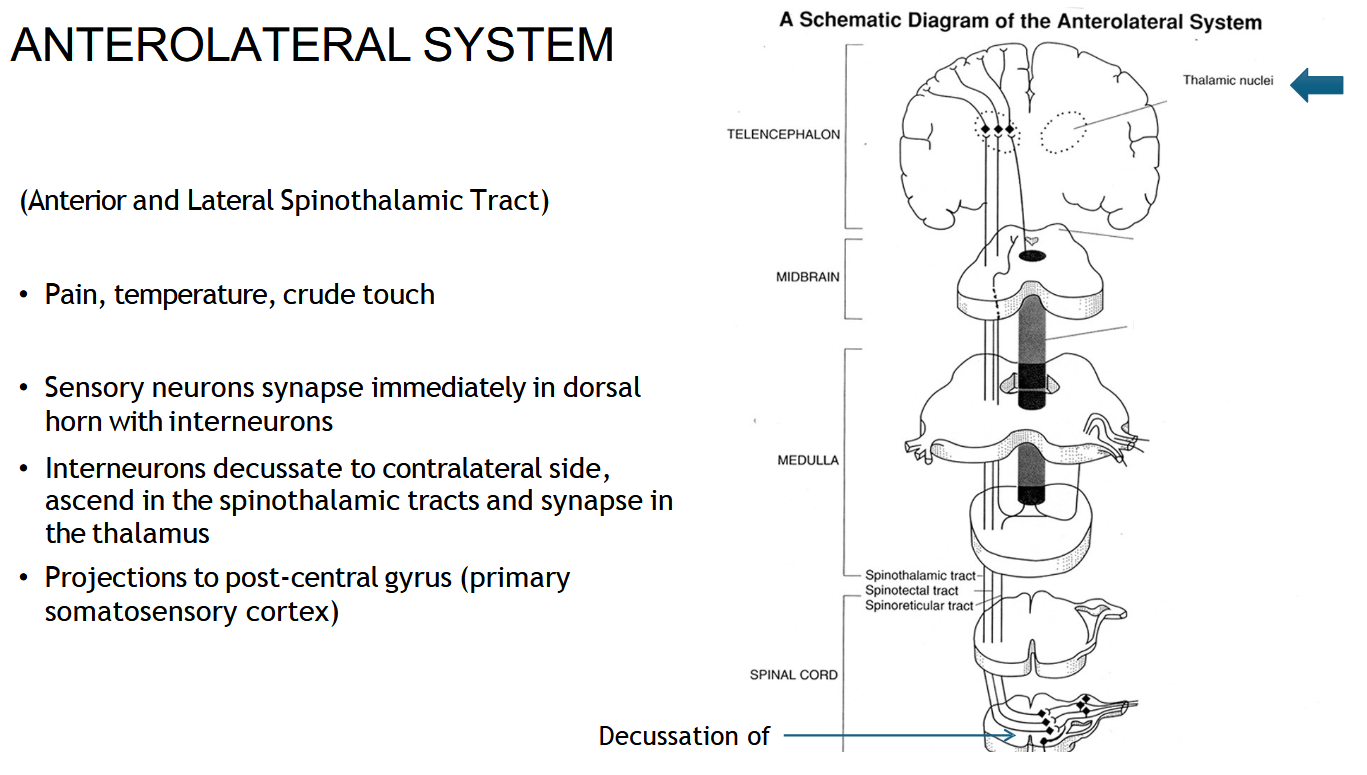 ANTEROLATERAL SYSTEM

(Anterior and Lateral Spinothalamic Tract)

• Pain, temperature, crude touch

• Sensory neurons synapse immediately in dorsal horn with interneurons

• Interneurons decussate to contralateral side, ascend in the spinothalamic tracts and synapse in the thalamus

• Projections to post-central gyrus (primary somatosensory cortex)

A Schematic Diagram of the Anterolateral System

Thalamic nuclei

TELENCEPHALON

MIDBRAIN

MEDULLA

Spinothalamic tract
Spinotectal tract
Spinoreticular tract

SPINAL CORD

Decussation of