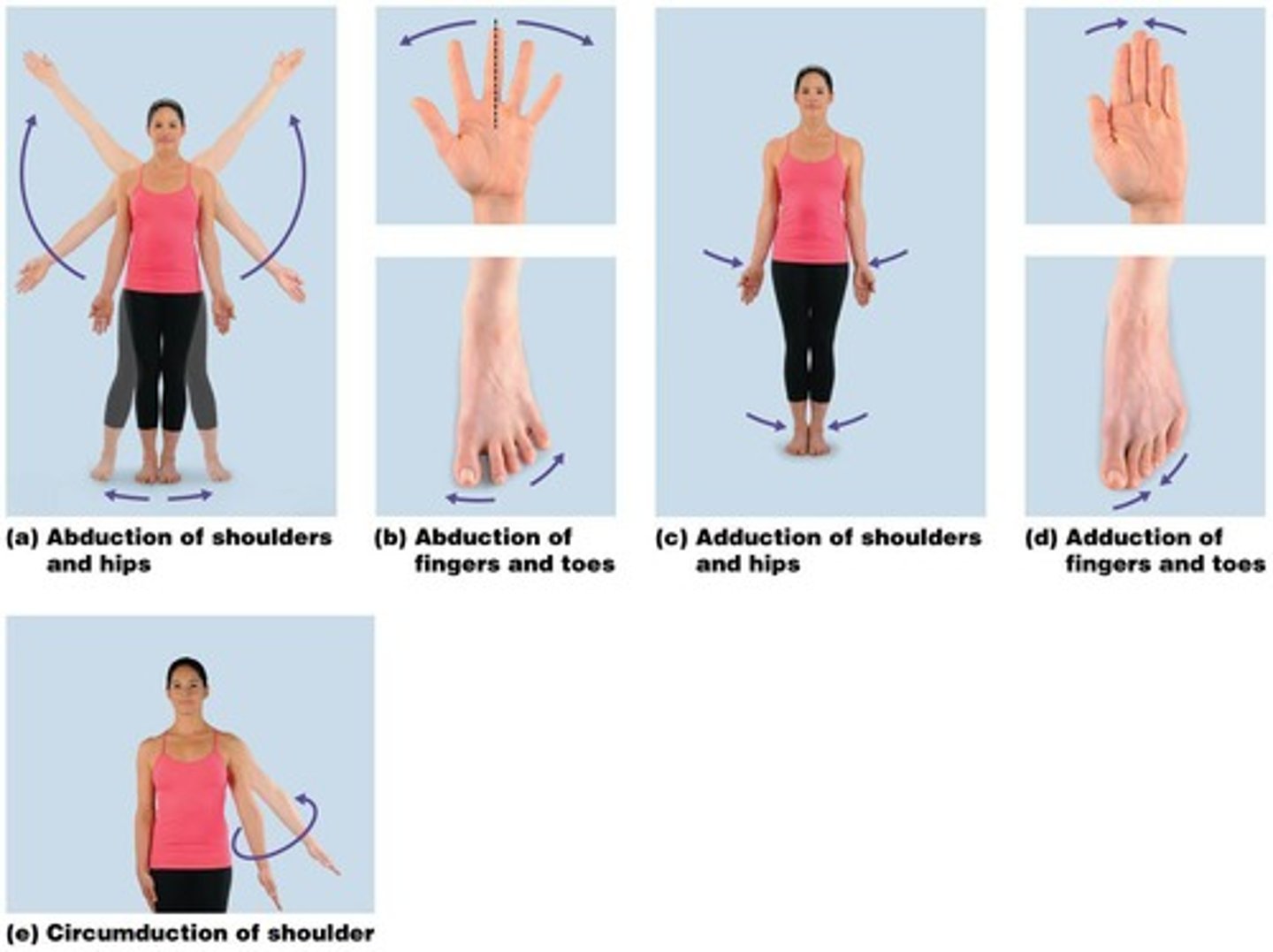 (a) Abduction of shoulders and hips

(b) Abduction of fingers and toes

(c) Adduction of shoulders and hips

(d) Adduction of fingers and toes

(e) Circumduction of shoulder