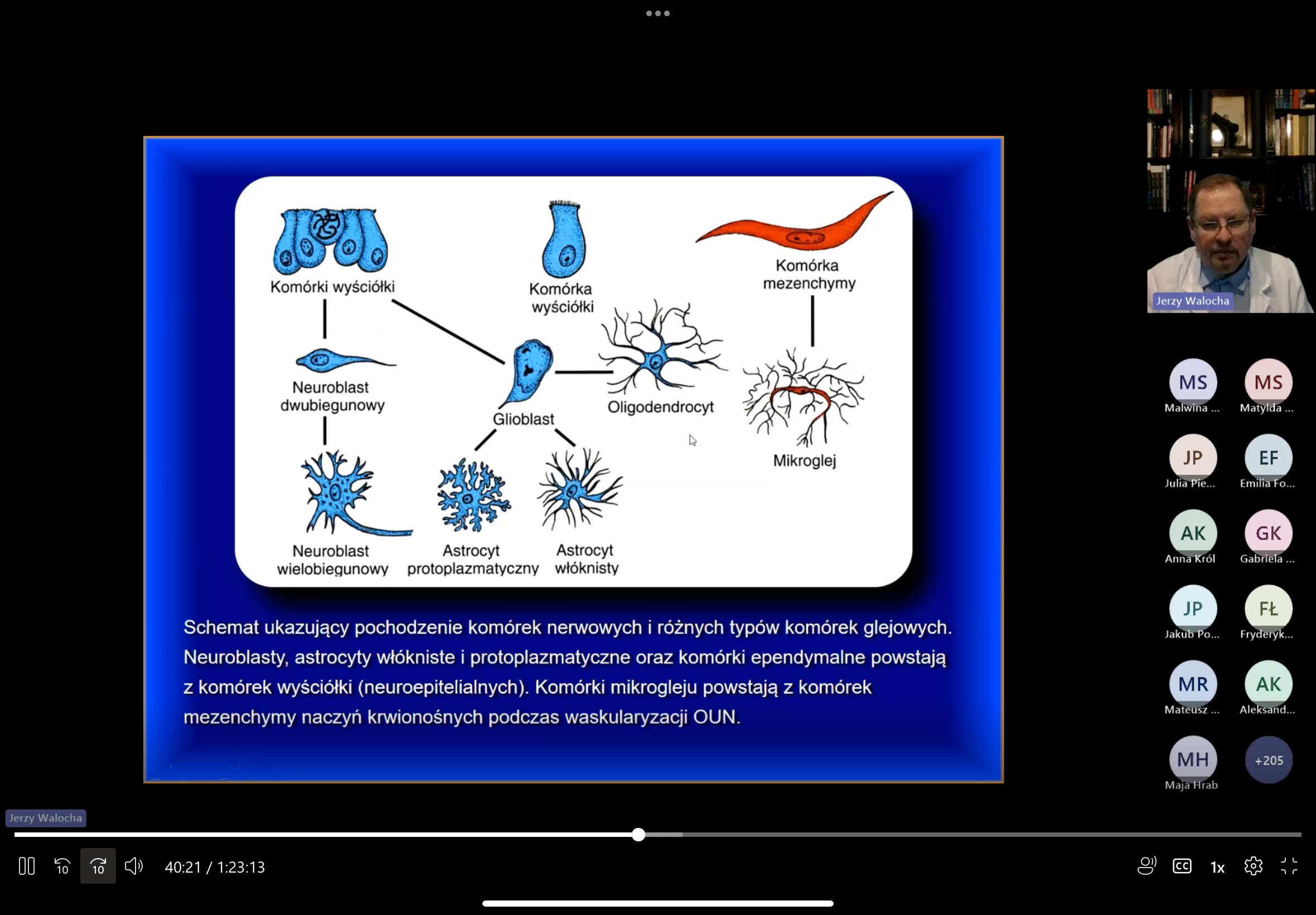 Komórki wyściółki

Komórka wyściółki

Komórka mezenchymy

Neuroblast dwubiegunowy

Glioblast

Oligodendrocyt

Mikroglej

Neuroblast wielobiegunowy

Astrocyt protoplazmatyczny

Astrocyt włóknisty

Schemat ukazujący pochodzenie komórek nerwowych i różnych typów komórek glejowych. Neuroblasty, astrocyty włókniste i protoplazmatyczne oraz komórki ependymalne powstają z komórek wyściółki (neuroepitelialnych). Komórki mikrogleju powstają z komórek mezenchymy naczyń krwionośnych podczas waskularyzacji OUN.

Jerzy Walocha

MS
Malwina ...

MS
Matylda ...

JP
Julia Pie...

EF
Emilia Fo...

AK
Anna Król

GK
Gabriela ...

JP
Jakub Po...

FŁ
Fryderyk...

MR
Mateusz ...

AK
Aleksand...

MH
Maja Hrab

+205

Jerzy Walocha

10

10

40:21 / 1:23:13

CC

1x