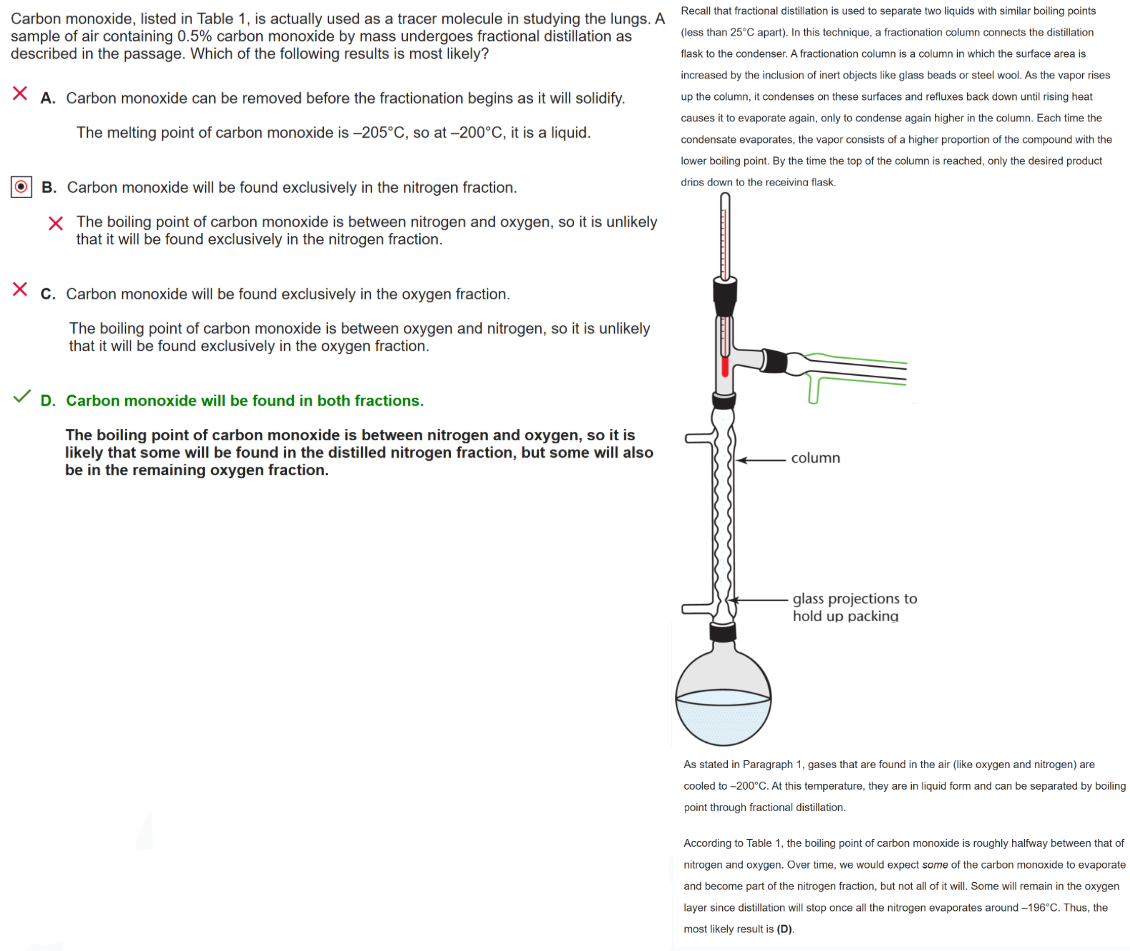 Carbon monoxide, listed in Table 1, is actually used as a tracer molecule in studying the lungs. A sample of air containing 0.5% carbon monoxide by mass undergoes fractional distillation as described in the passage. Which of the following results is most likely?

A. Carbon monoxide can be removed before the fractionation begins as it will solidify.

The melting point of carbon monoxide is –205°C, so at –200°C, it is a liquid.

B. Carbon monoxide will be found exclusively in the nitrogen fraction.

The boiling point of carbon monoxide is between nitrogen and oxygen, so it is unlikely that it will be found exclusively in the nitrogen fraction.

C. Carbon monoxide will be found exclusively in the oxygen fraction.

The boiling point of carbon monoxide is between oxygen and nitrogen, so it is unlikely that it will be found exclusively in the oxygen fraction.

D. Carbon monoxide will be found in both fractions.

The boiling point of carbon monoxide is between nitrogen and oxygen, so it is likely that some will be found in the distilled nitrogen fraction, but some will also be in the remaining oxygen fraction.

Recall that fractional distillation is used to separate two liquids with similar boiling points (less than 25°C apart). In this technique, a fractionation column connects the distillation flask to the condenser. A fractionation column is a column in which the surface area is increased by the inclusion of inert objects like glass beads or steel wool. As the vapor rises up the column, it condenses on these surfaces and refluxes back down until rising heat causes it to evaporate again, only to condense again higher in the column. Each time the condensate evaporates, the vapor consists of a higher proportion of the compound with the lower boiling point. By the time the top of the column is reached, only the desired product drips down to the receiving flask.

column

glass projections to hold up packing

As stated in Paragraph 1, gases that are found in the air (like oxygen and nitrogen) are cooled to –200°C. At this temperature, they are in liquid form and can be separated by boiling point through fractional distillation.

According to Table 1, the boiling point of carbon monoxide is roughly halfway between that of nitrogen and oxygen. Over time, we would expect some of the carbon monoxide to evaporate and become part of the nitrogen fraction, but not all of it will. Some will remain in the oxygen layer since distillation will stop once all the nitrogen evaporates around –196°C. Thus, the most likely result is (D).