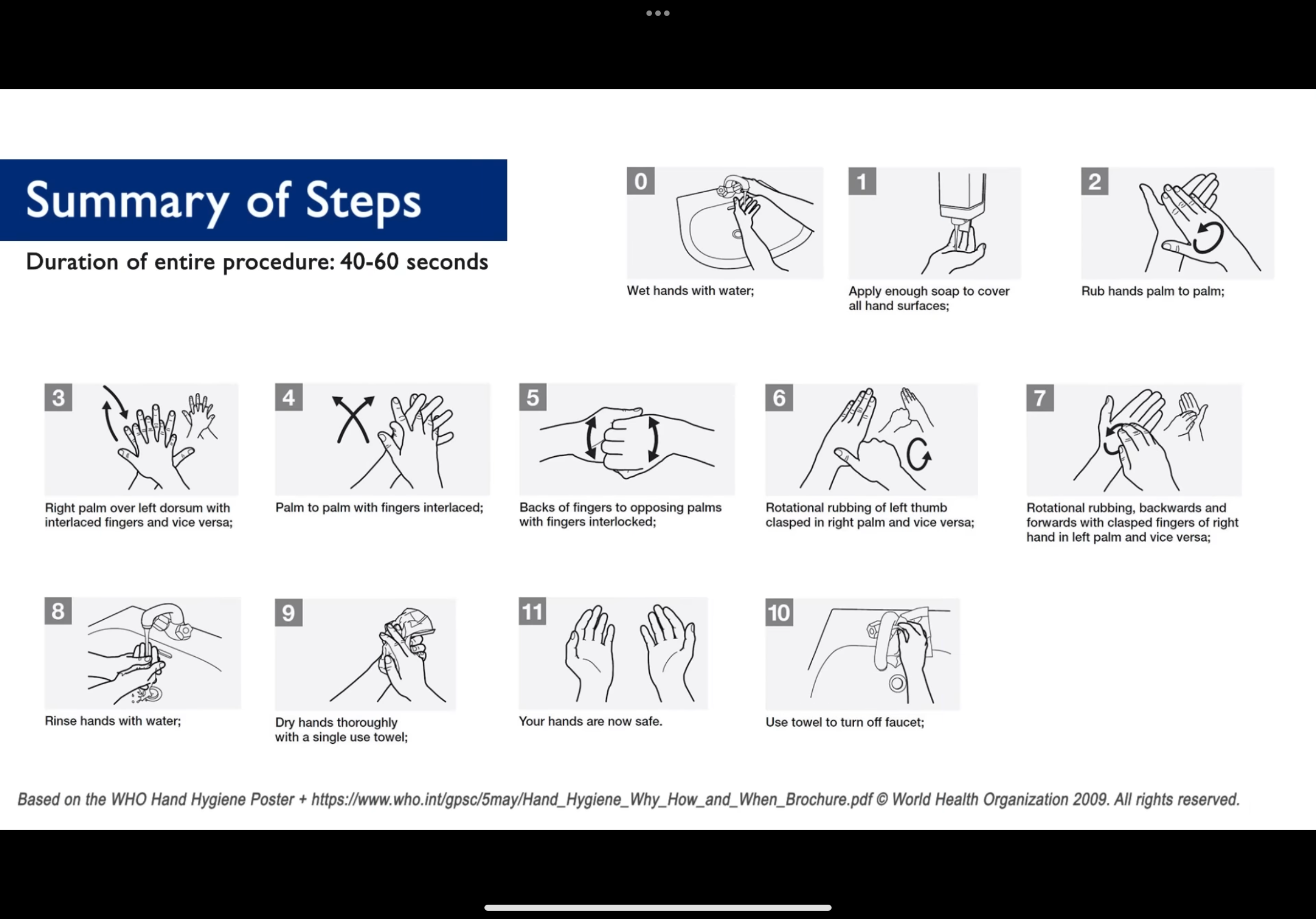 Summary of Steps

Duration of entire procedure: 40-60 seconds

0

Wet hands with water;

1

Apply enough soap to cover all hand surfaces;

2

Rub hands palm to palm;

3

Right palm over left dorsum with interlaced fingers and vice versa;

4

Palm to palm with fingers interlaced;

5

Backs of fingers to opposing palms with fingers interlocked;

6

Rotational rubbing of left thumb clasped in right palm and vice versa;

7

Rotational rubbing, backwards and forwards with clasped fingers of right hand in left palm and vice versa;

8

Rinse hands with water;

9

Dry hands thoroughly with a single use towel;

11

Your hands are now safe.

10

Use towel to turn off faucet;

Based on the WHO Hand Hygiene Poster + https://www.who.int/gpsc/5may/Hand_Hygiene_Why_How_and_When_Brochure.pdf © World Health Organization 2009. All rights reserved.