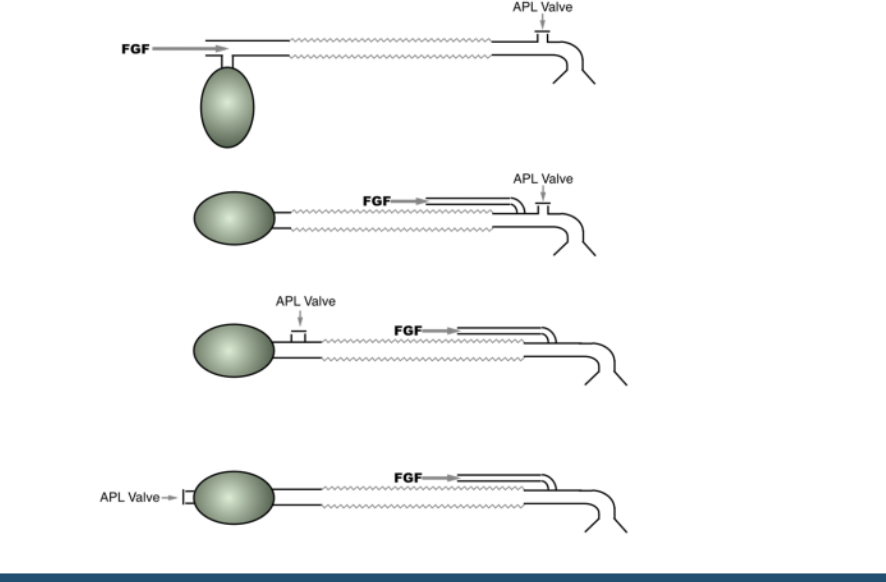 APL Valve
FGF

APL Valve
FGF

APL Valve
FGF

FGF
APL Valve