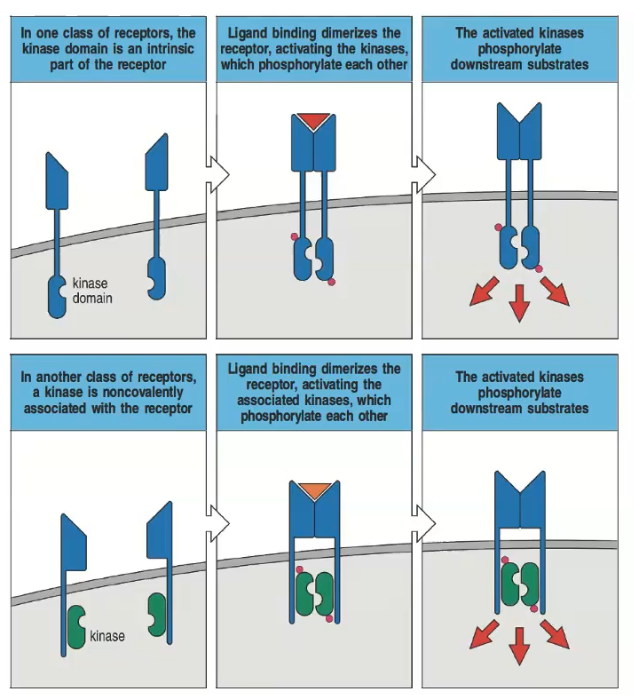 In one class of receptors, the kinase domain is an intrinsic part of the receptor

kinase domain

Ligand binding dimerizes the receptor, activating the kinases, which phosphorylate each other

The activated kinases phosphorylate downstream substrates

In another class of receptors, a kinase is noncovalently associated with the receptor

kinase

Ligand binding dimerizes the receptor, activating the associated kinases, which phosphorylate each other

The activated kinases phosphorylate downstream substrates