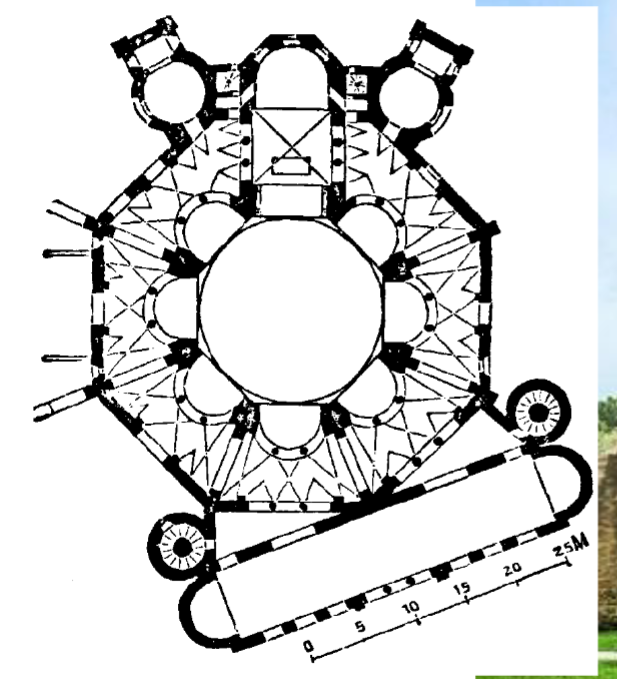 0 5 10 15 20 25M