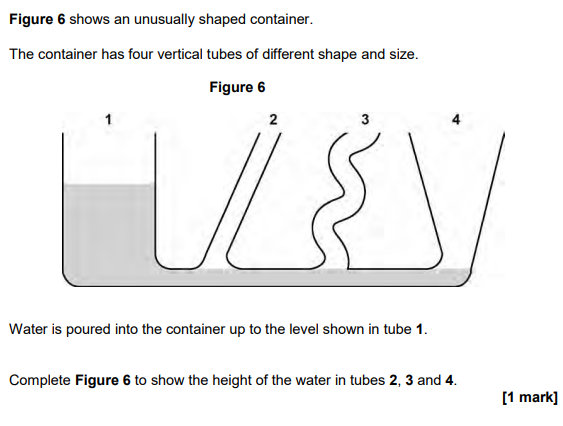 Figure 6 shows an unusually shaped container.

The container has four vertical tubes of different shape and size.

Figure 6

1 2 3 4

Water is poured into the container up to the level shown in tube 1.

Complete Figure 6 to show the height of the water in tubes 2, 3 and 4.

[1 mark]