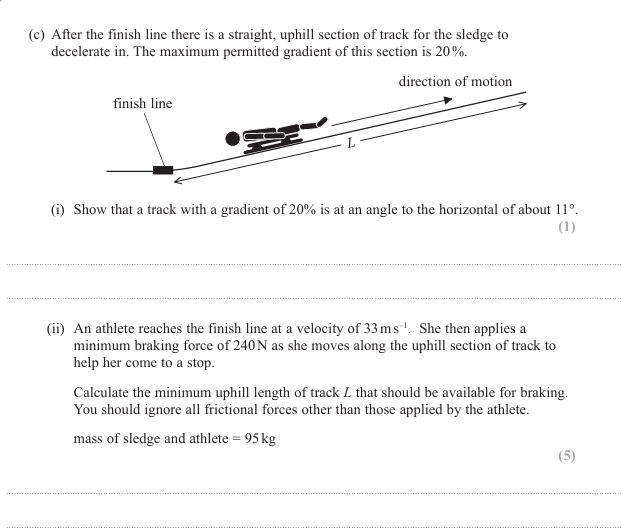 (c) After the finish line there is a straight, uphill section of track for the sledge to decelerate in. The maximum permitted gradient of this section is 20%.

direction of motion

finish line

$L$

(i) Show that a track with a gradient of 20% is at an angle to the horizontal of about 11°.

(1)

(ii) An athlete reaches the finish line at a velocity of $33\,m\,s^{-1}$. She then applies a minimum braking force of 240 N as she moves along the uphill section of track to help her come to a stop.

Calculate the minimum uphill length of track $L$ that should be available for braking. You should ignore all frictional forces other than those applied by the athlete.

mass of sledge and athlete = 95 kg

(5)