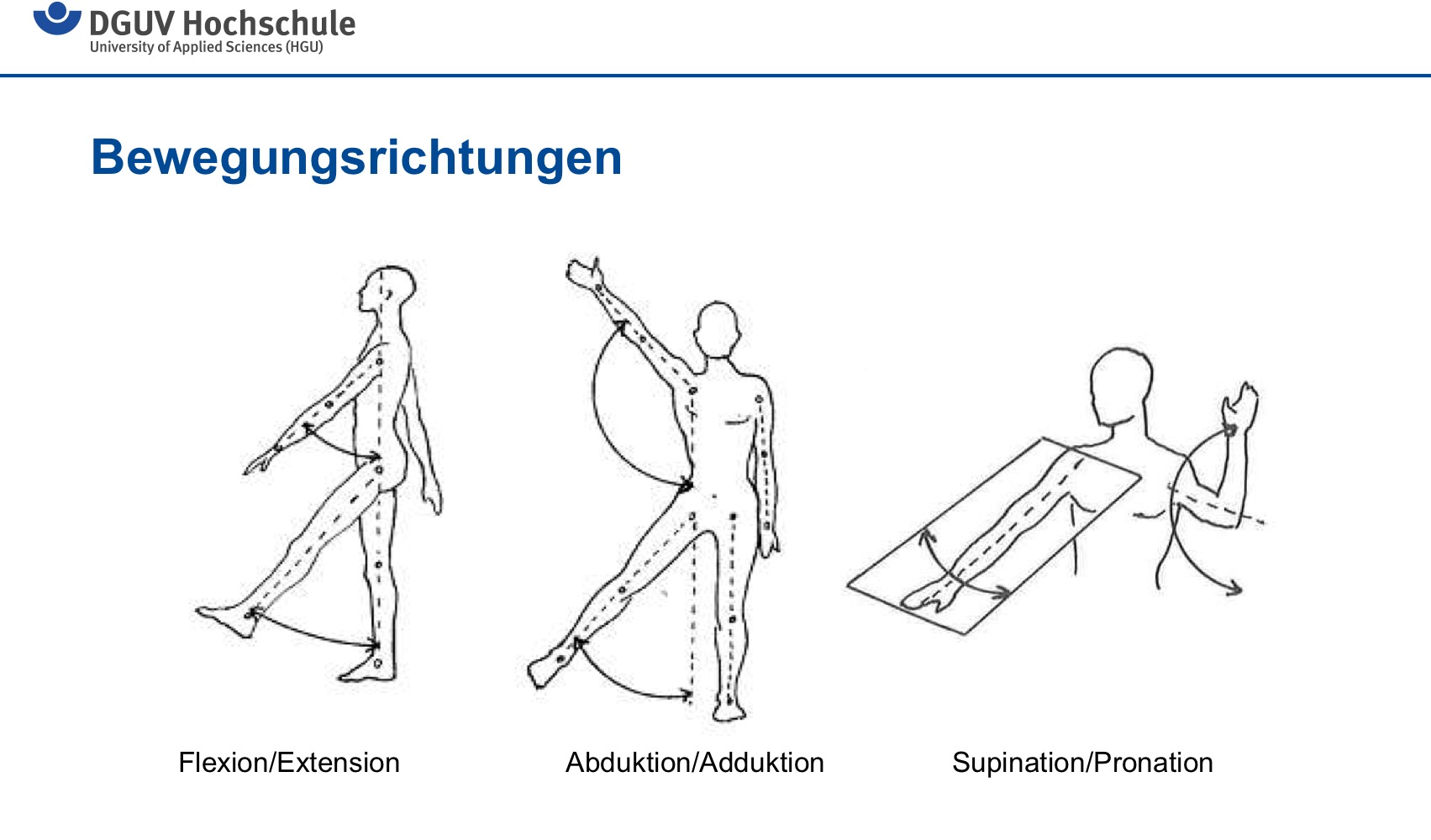 DGUV Hochschule
University of Applied Sciences (HGU)

Bewegungsrichtungen

Flexion/Extension

Abduktion/Adduktion

Supination/Pronation