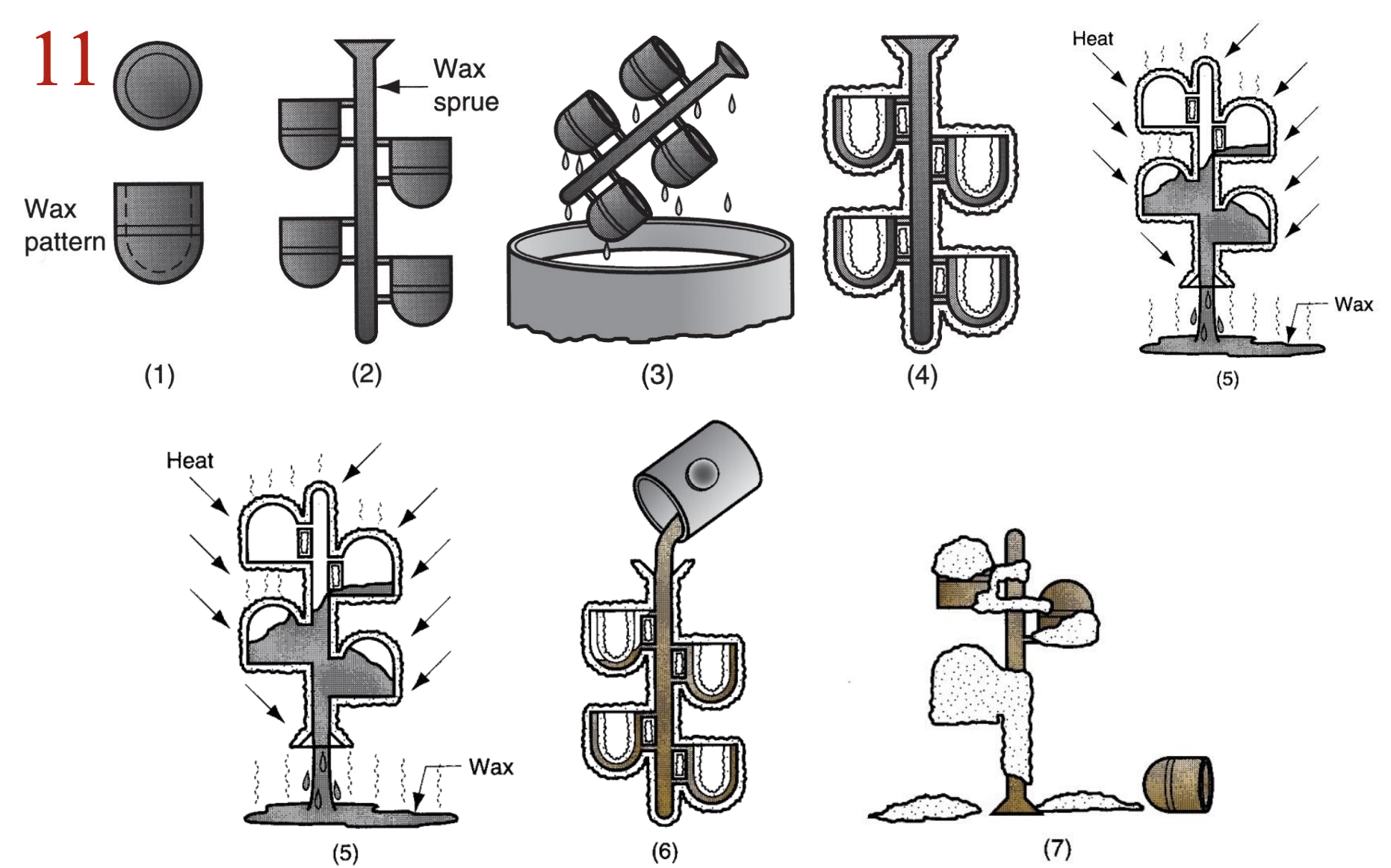 11

Wax pattern

(1)

Wax sprue

(2)

(3)

(4)

Heat

Wax

(5)

Heat

Wax

(5)

(6)

(7)