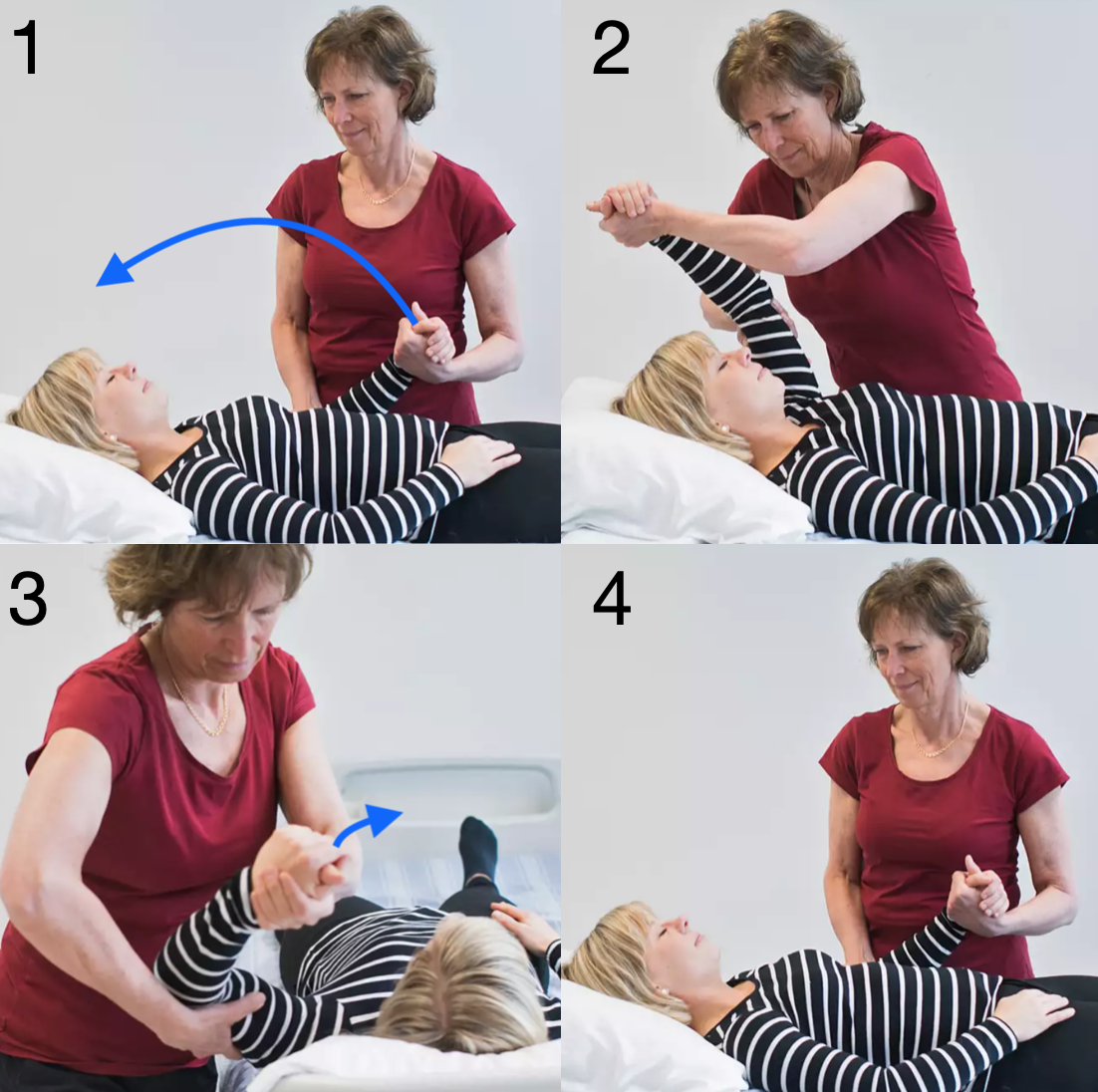 1

2

3

4