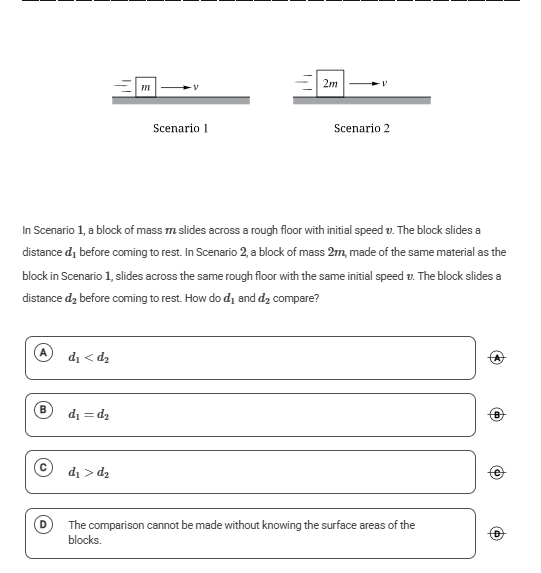 $m$ $v$

Scenario 1

$2m$ $v$

Scenario 2

In Scenario $1$, a block of mass $m$ slides across a rough floor with initial speed $v$. The block slides a distance $d_1$ before coming to rest. In Scenario $2$, a block of mass $2m$, made of the same material as the block in Scenario $1$, slides across the same rough floor with the same initial speed $v$. The block slides a distance $d_2$ before coming to rest. How do $d_1$ and $d_2$ compare?

A $d_1 < d_2$ A

B $d_1 = d_2$ B

C $d_1 > d_2$ C

D The comparison cannot be made without knowing the surface areas of the blocks. D