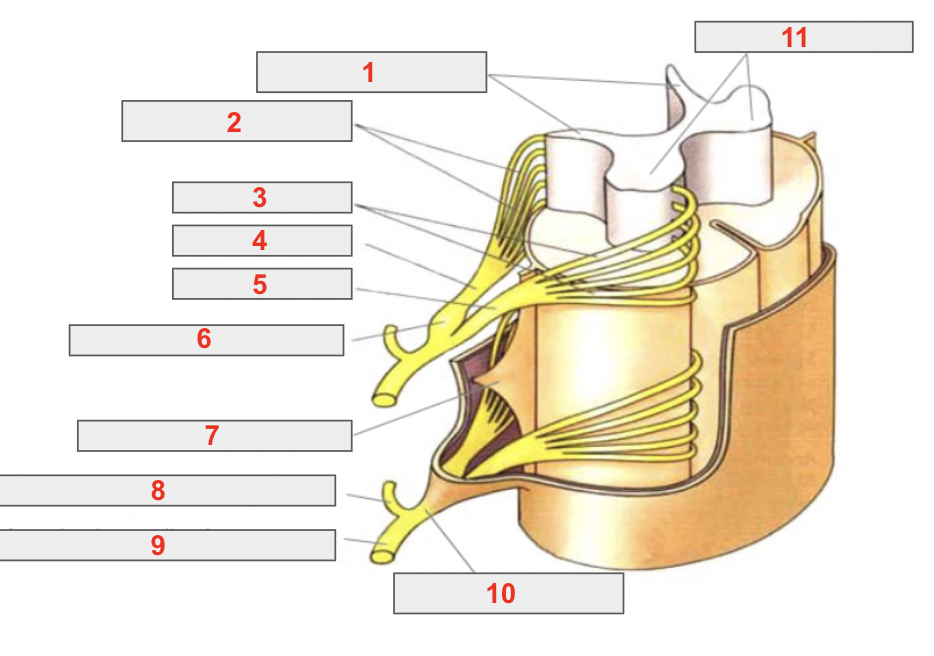 11
1
2
3
4
5
6
7
8
9
10