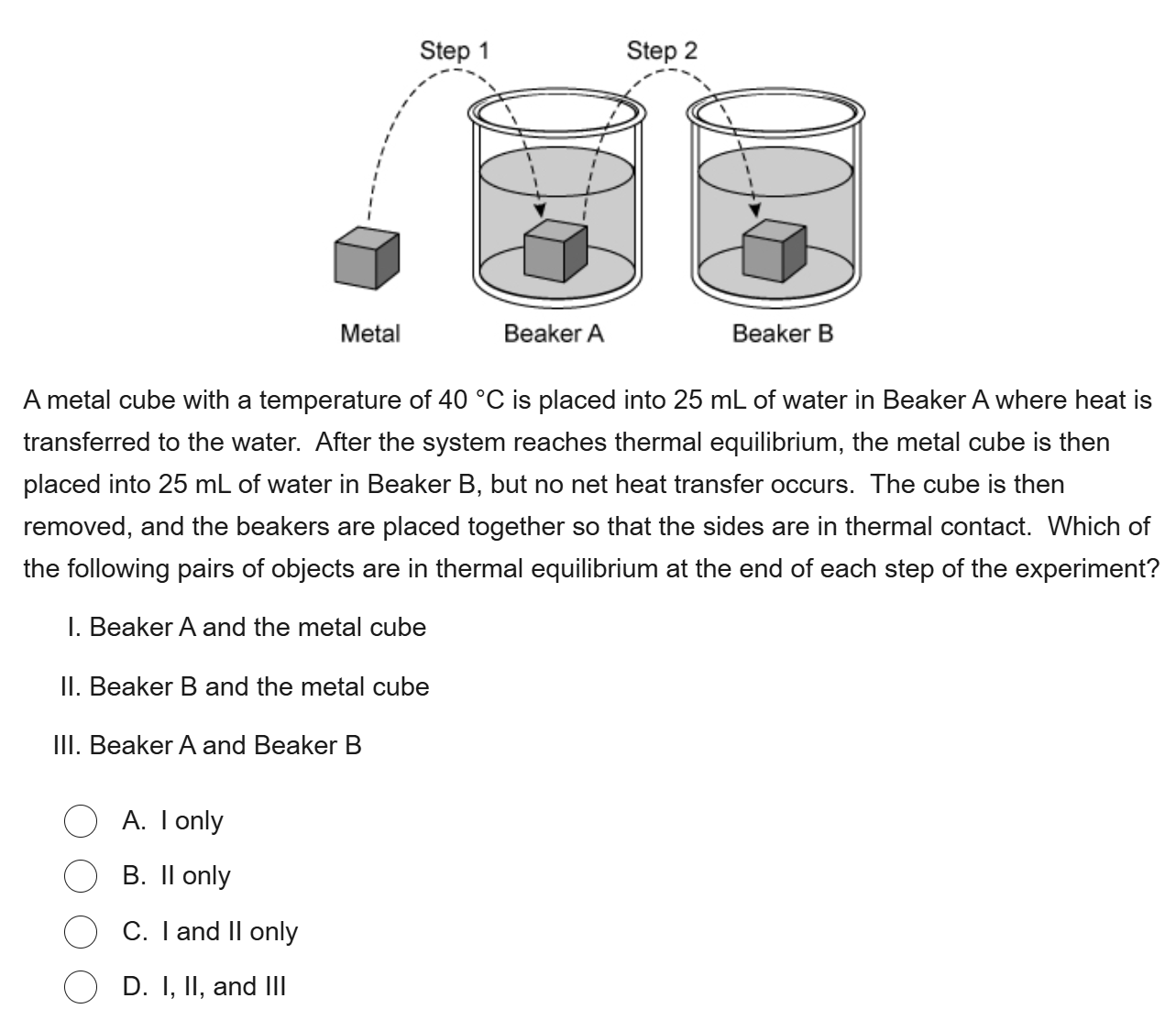 Step 1
Step 2

Metal
Beaker A
Beaker B

A metal cube with a temperature of 40 °C is placed into 25 mL of water in Beaker A where heat is transferred to the water. After the system reaches thermal equilibrium, the metal cube is then placed into 25 mL of water in Beaker B, but no net heat transfer occurs. The cube is then removed, and the beakers are placed together so that the sides are in thermal contact. Which of the following pairs of objects are in thermal equilibrium at the end of each step of the experiment?

I. Beaker A and the metal cube

II. Beaker B and the metal cube

III. Beaker A and Beaker B

A. I only

B. II only

C. I and II only

D. I, II, and III