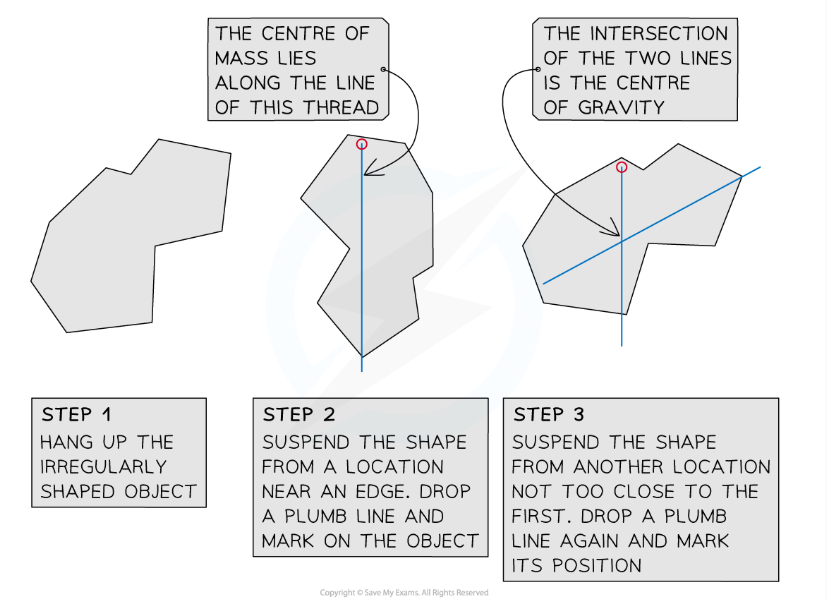 THE CENTRE OF MASS LIES ALONG THE LINE OF THIS THREAD

THE INTERSECTION OF THE TWO LINES IS THE CENTRE OF GRAVITY

STEP 1
HANG UP THE IRREGULARLY SHAPED OBJECT

STEP 2
SUSPEND THE SHAPE FROM A LOCATION NEAR AN EDGE. DROP A PLUMB LINE AND MARK ON THE OBJECT

STEP 3
SUSPEND THE SHAPE FROM ANOTHER LOCATION NOT TOO CLOSE TO THE FIRST. DROP A PLUMB LINE AGAIN AND MARK ITS POSITION

Copyright © Save My Exams. All Rights Reserved