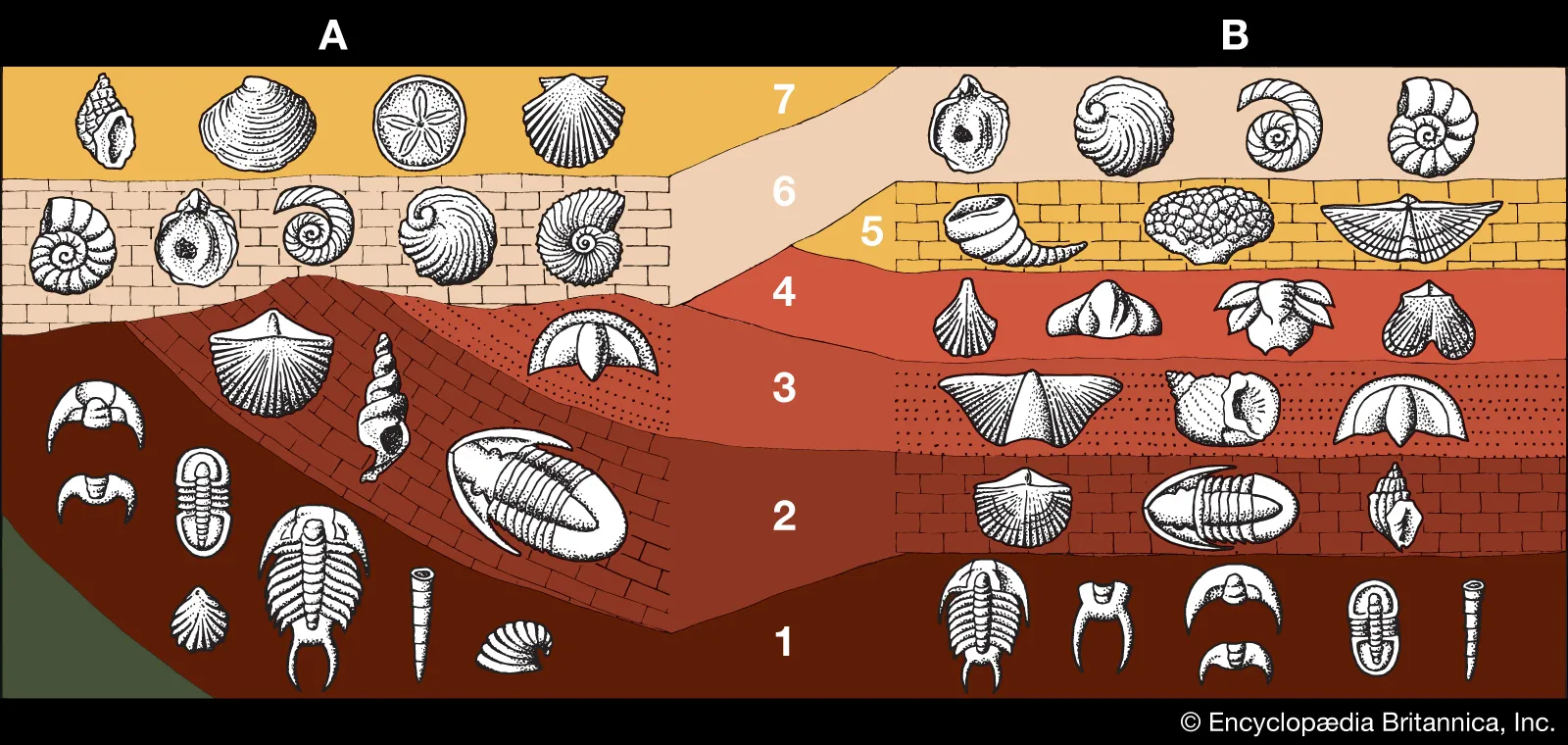 A

B

7

6

5

4

3

2

1

© Encyclopædia Britannica, Inc.