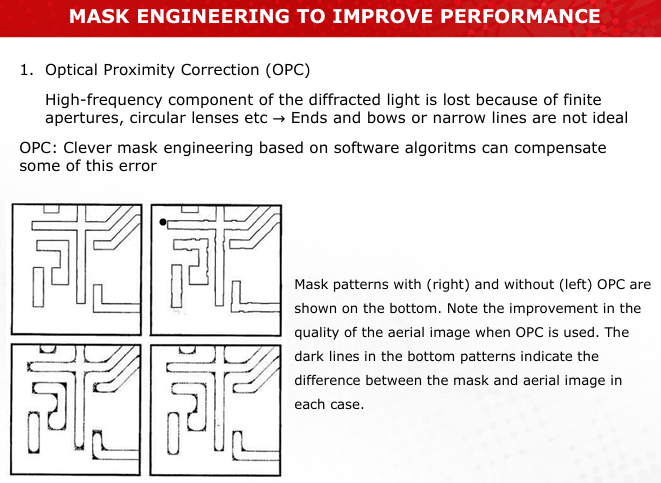 MASK ENGINEERING TO IMPROVE PERFORMANCE

1. Optical Proximity Correction (OPC)

High-frequency component of the diffracted light is lost because of finite apertures, circular lenses etc → Ends and bows or narrow lines are not ideal

OPC: Clever mask engineering based on software algoritms can compensate some of this error

Mask patterns with (right) and without (left) OPC are shown on the bottom. Note the improvement in the quality of the aerial image when OPC is used. The dark lines in the bottom patterns indicate the difference between the mask and aerial image in each case.