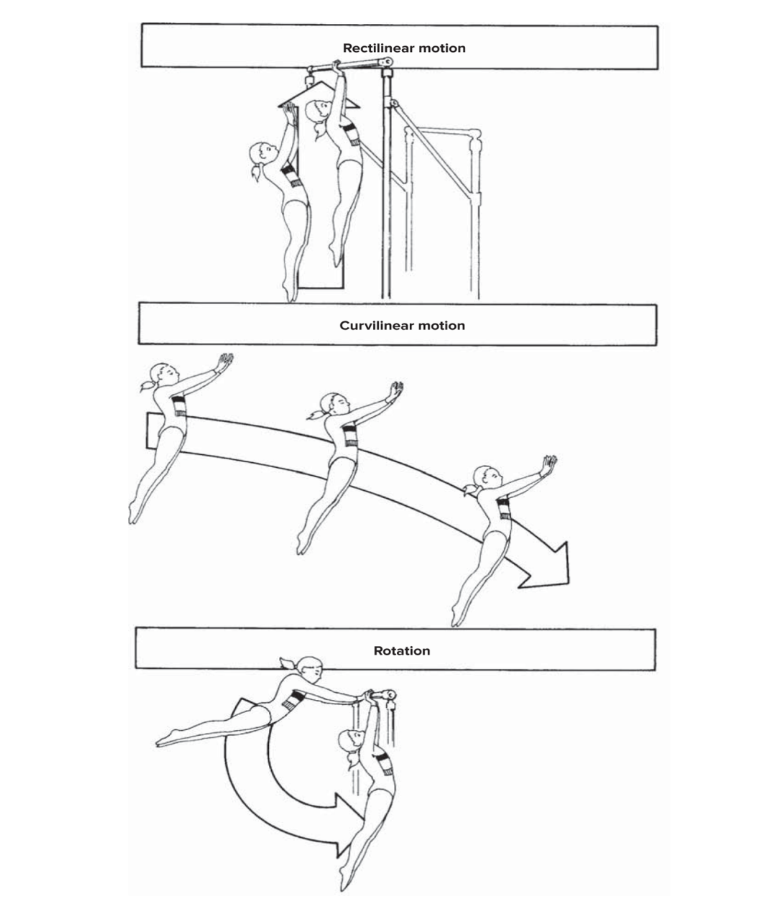 Rectilinear motion

Curvilinear motion

Rotation