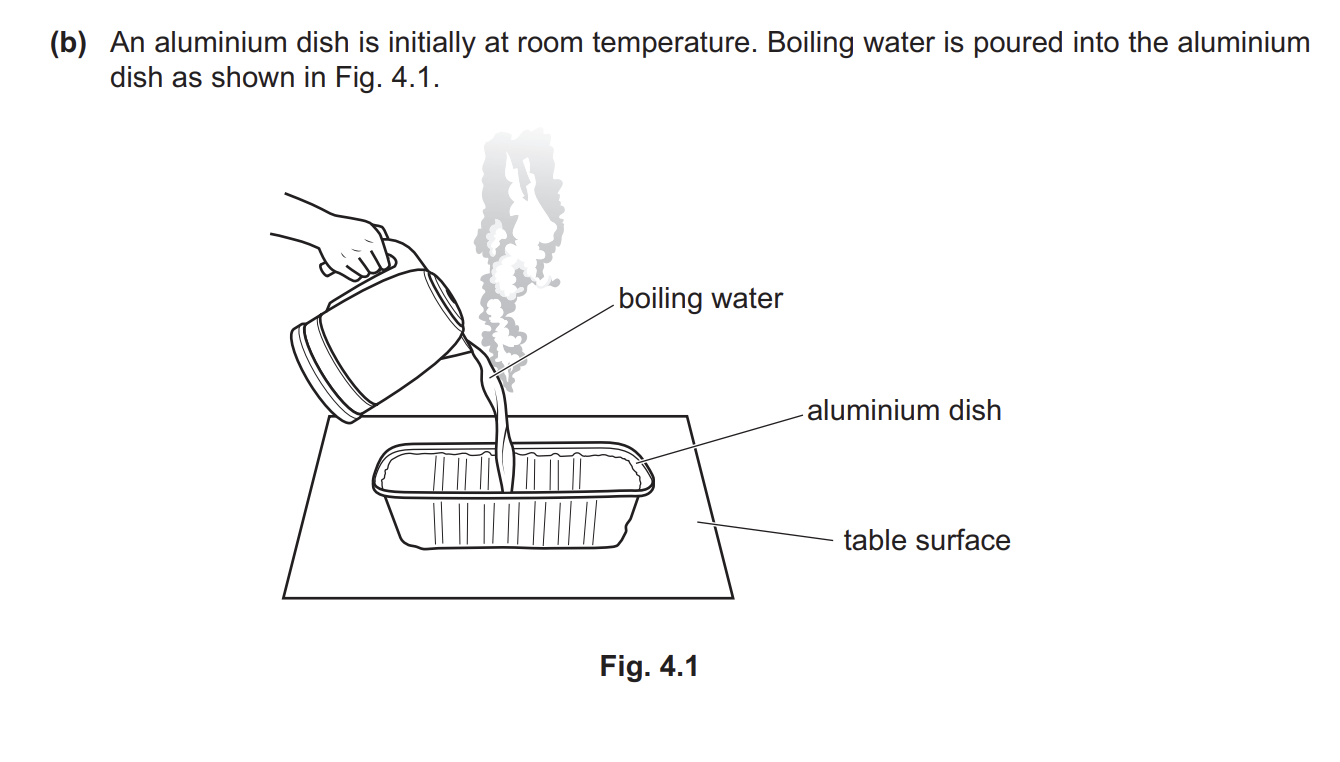 (b) An aluminium dish is initially at room temperature. Boiling water is poured into the aluminium dish as shown in Fig. 4.1.

boiling water

aluminium dish

table surface

Fig. 4.1