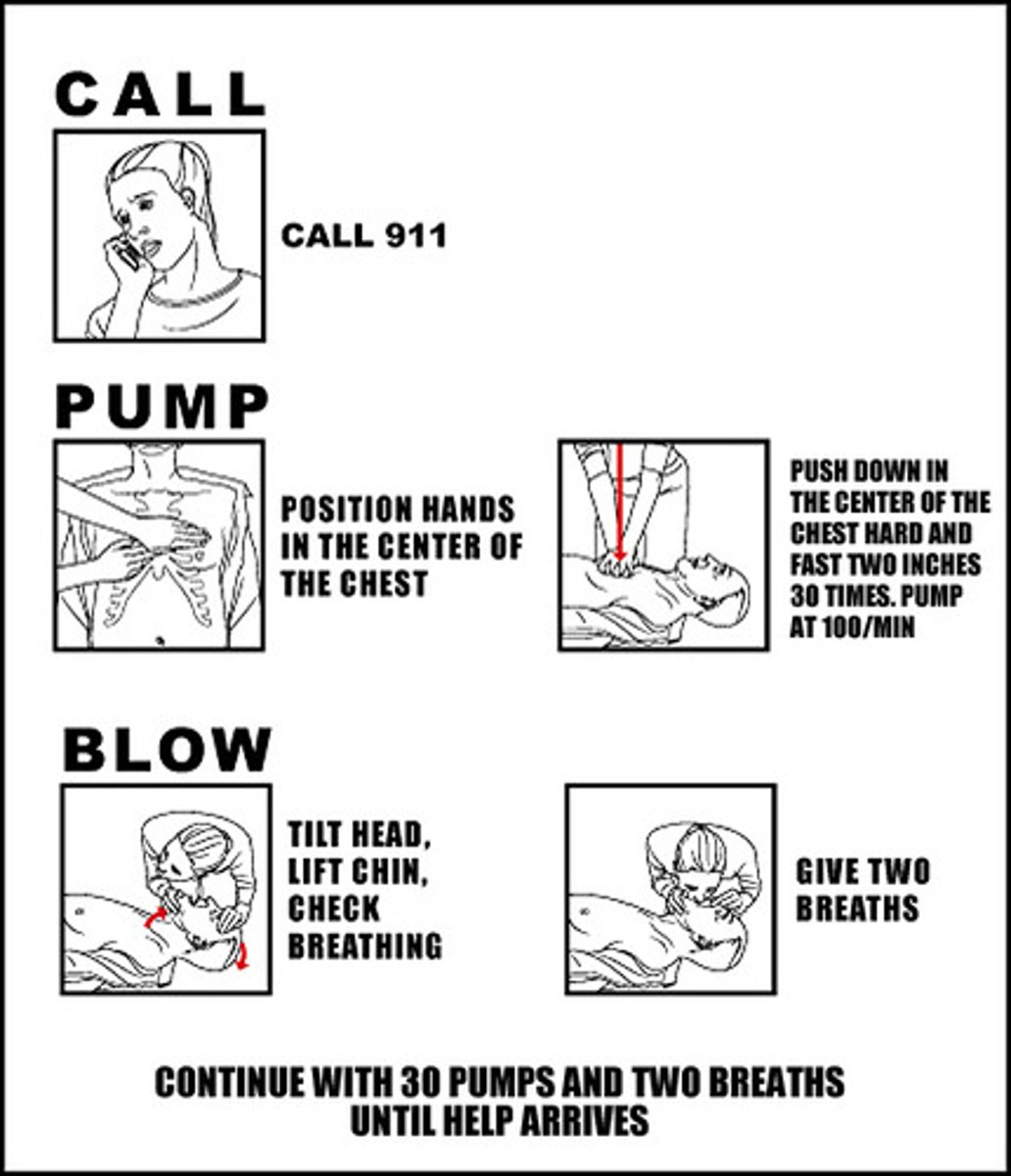 CALL

CALL 911

PUMP

POSITION HANDS IN THE CENTER OF THE CHEST

PUSH DOWN IN THE CENTER OF THE CHEST HARD AND FAST TWO INCHES 30 TIMES. PUMP AT 100/MIN

BLOW

TILT HEAD, LIFT CHIN, CHECK BREATHING

GIVE TWO BREATHS

CONTINUE WITH 30 PUMPS AND TWO BREATHS UNTIL HELP ARRIVES