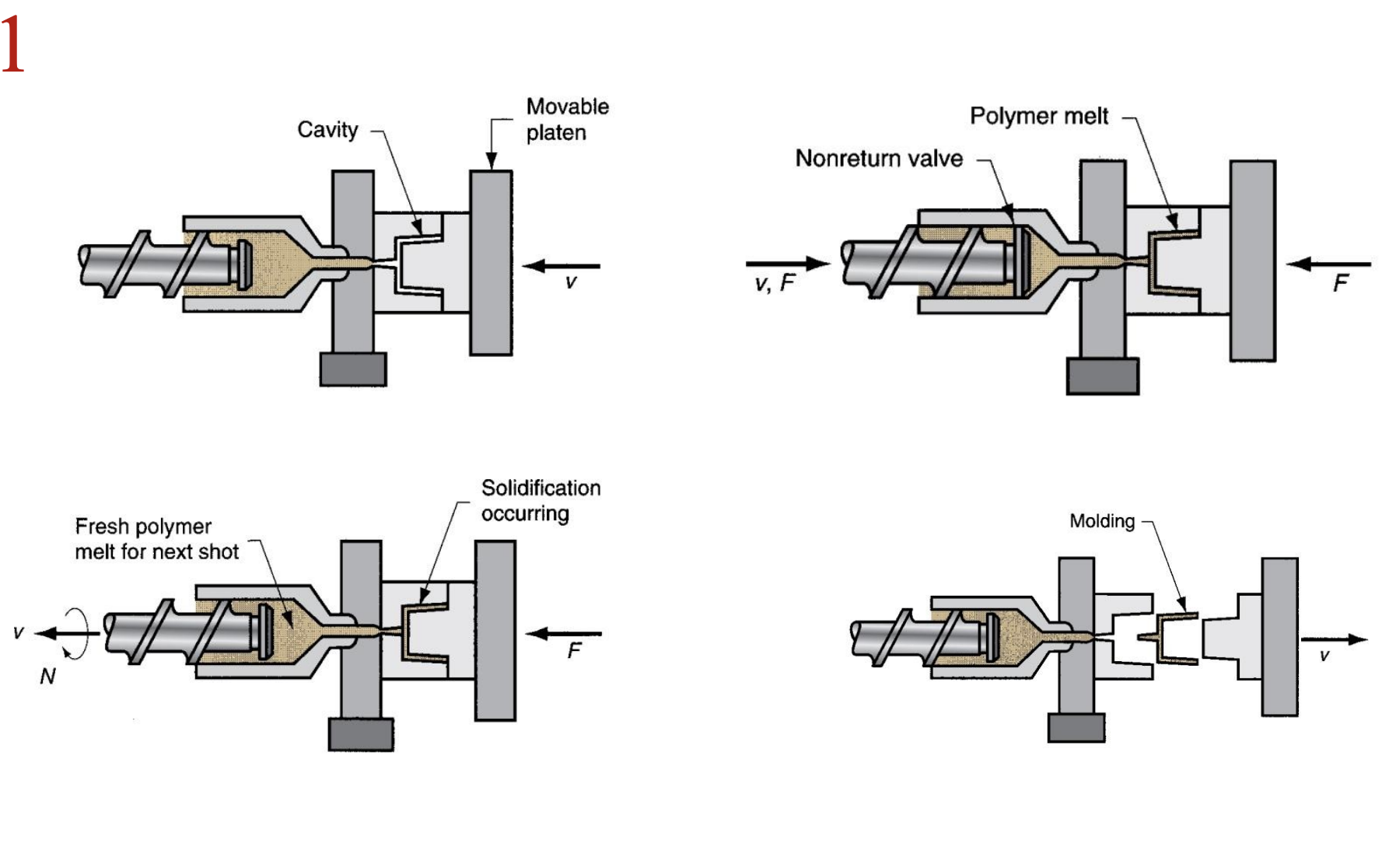 1

Cavity

Movable platen

v

Polymer melt

Nonreturn valve

v, F

F

Fresh polymer melt for next shot

Solidification occurring

v

N

F

Molding

v